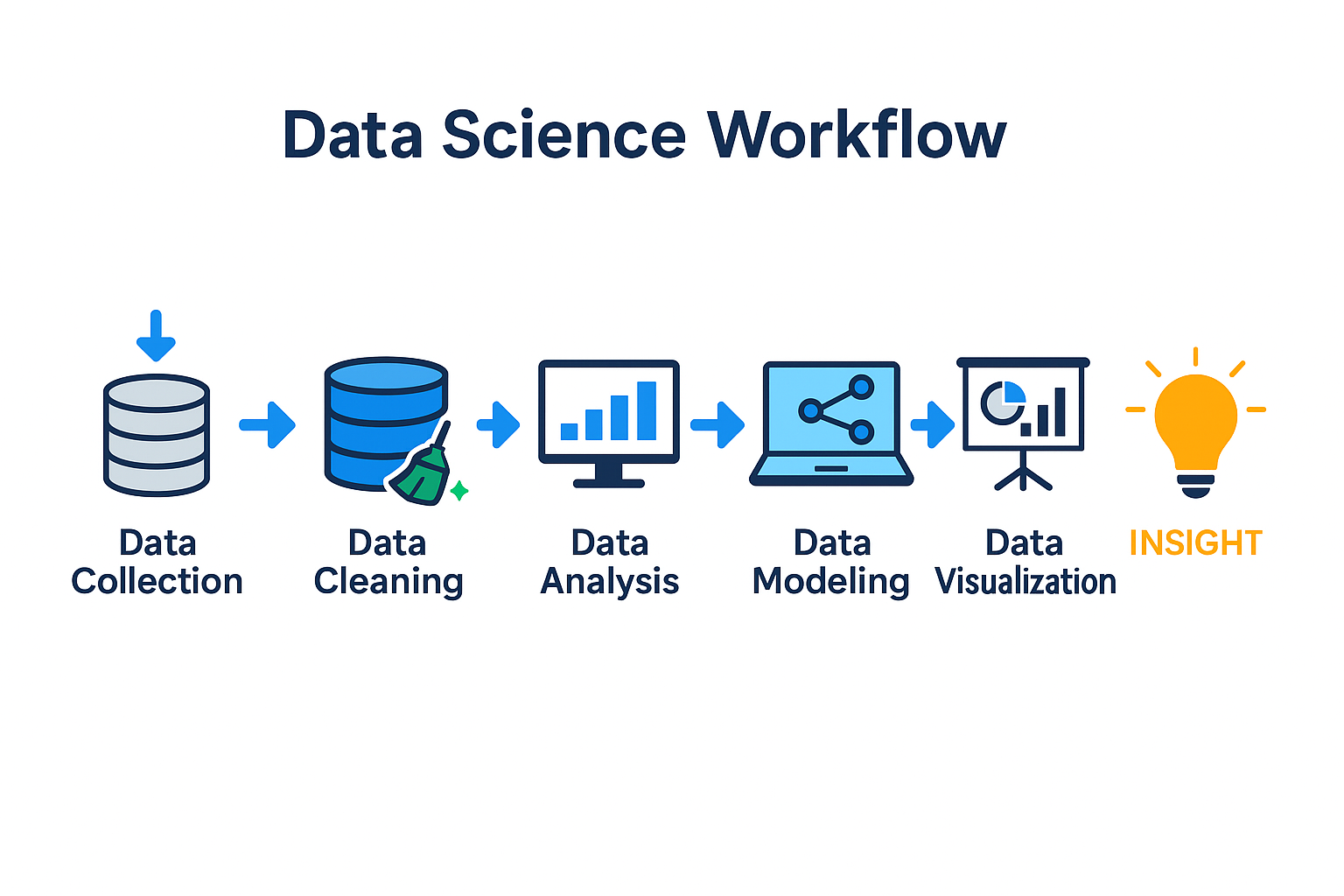 Data Science Workflow

Data Collection

Data Cleaning

Data Analysis

Data Modeling

Data Visualization

INSIGHT