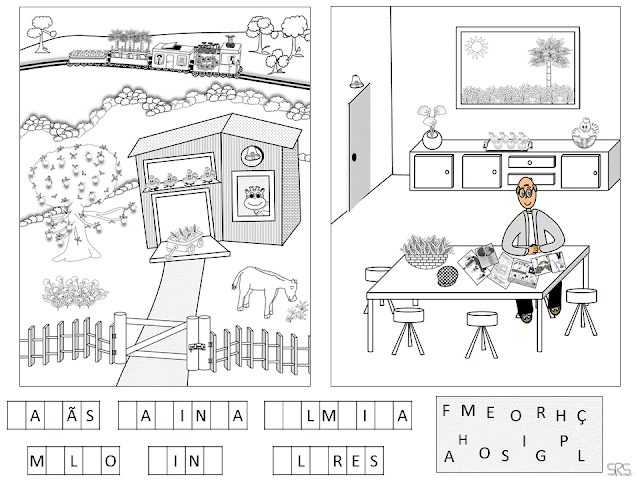 A ÃS A IN A LM I A

M L O IN L RES

F M E O R H Ç
H I P
A O S G L

SRS