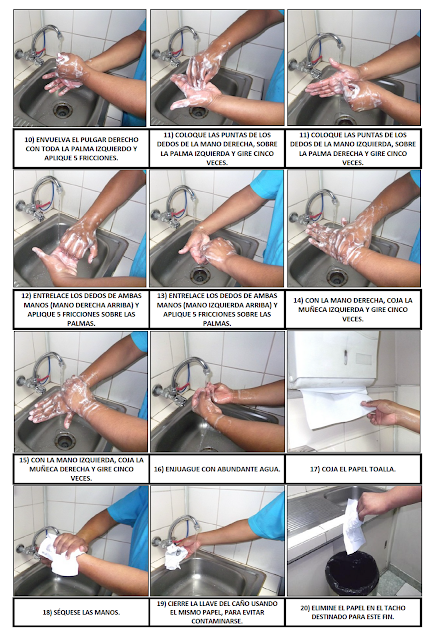 10) ENVUELVA EL PULGAR DERECHO CON TODA LA PALMA IZQUIERDO Y APLIQUE 5 FRICCIONES.

11) COLOQUE LAS PUNTAS DE LOS DEDOS DE LA MANO DERECHA, SOBRE LA PALMA IZQUIERDA Y GIRE CINCO VECES.

11) COLOQUE LAS PUNTAS DE LOS DEDOS DE LA MANO IZQUIERDA, SOBRE LA PALMA DERECHA Y GIRE CINCO VECES.

12) ENTRELACE LOS DEDOS DE AMBAS MANOS (MANO DERECHA ARRIBA) Y APLIQUE 5 FRICCIONES SOBRE LAS PALMAS.

13) ENTRELACE LOS DEDOS DE AMBAS MANOS (MANO IZQUIERDA ARRIBA) Y APLIQUE 5 FRICCIONES SOBRE LAS PALMAS.

14) CON LA MANO DERECHA, COJA LA MUÑECA IZQUIERDA Y GIRE CINCO VECES.

15) CON LA MANO IZQUIERDA, COJA LA MUÑECA DERECHA Y GIRE CINCO VECES.

16) ENJUAGUE CON ABUNDANTE AGUA.

17) COJA EL PAPEL TOALLA.

18) SÉQUESE LAS MANOS.

19) CIERRE LA LLAVE DEL CAÑO USANDO EL MISMO PAPEL, PARA EVITAR CONTAMINARSE.

20) ELIMINE EL PAPEL EN EL TACHO DESTINADO PARA ESTE FIN.