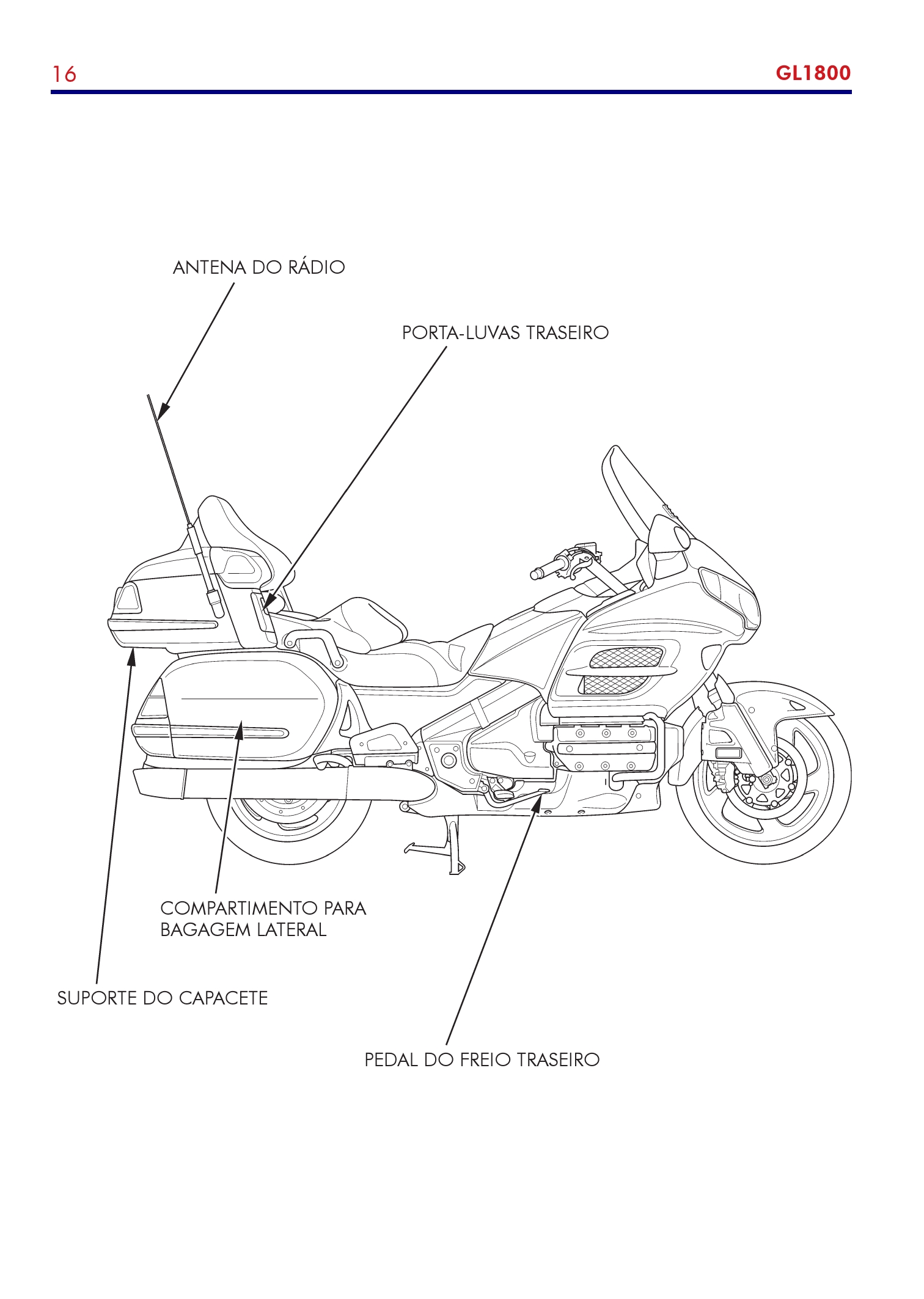 16

GL1800

ANTENA DO RÁDIO

PORTA-LUVAS TRASEIRO

COMPARTIMENTO PARA BAGAGEM LATERAL

SUPORTE DO CAPACETE

PEDAL DO FREIO TRASEIRO