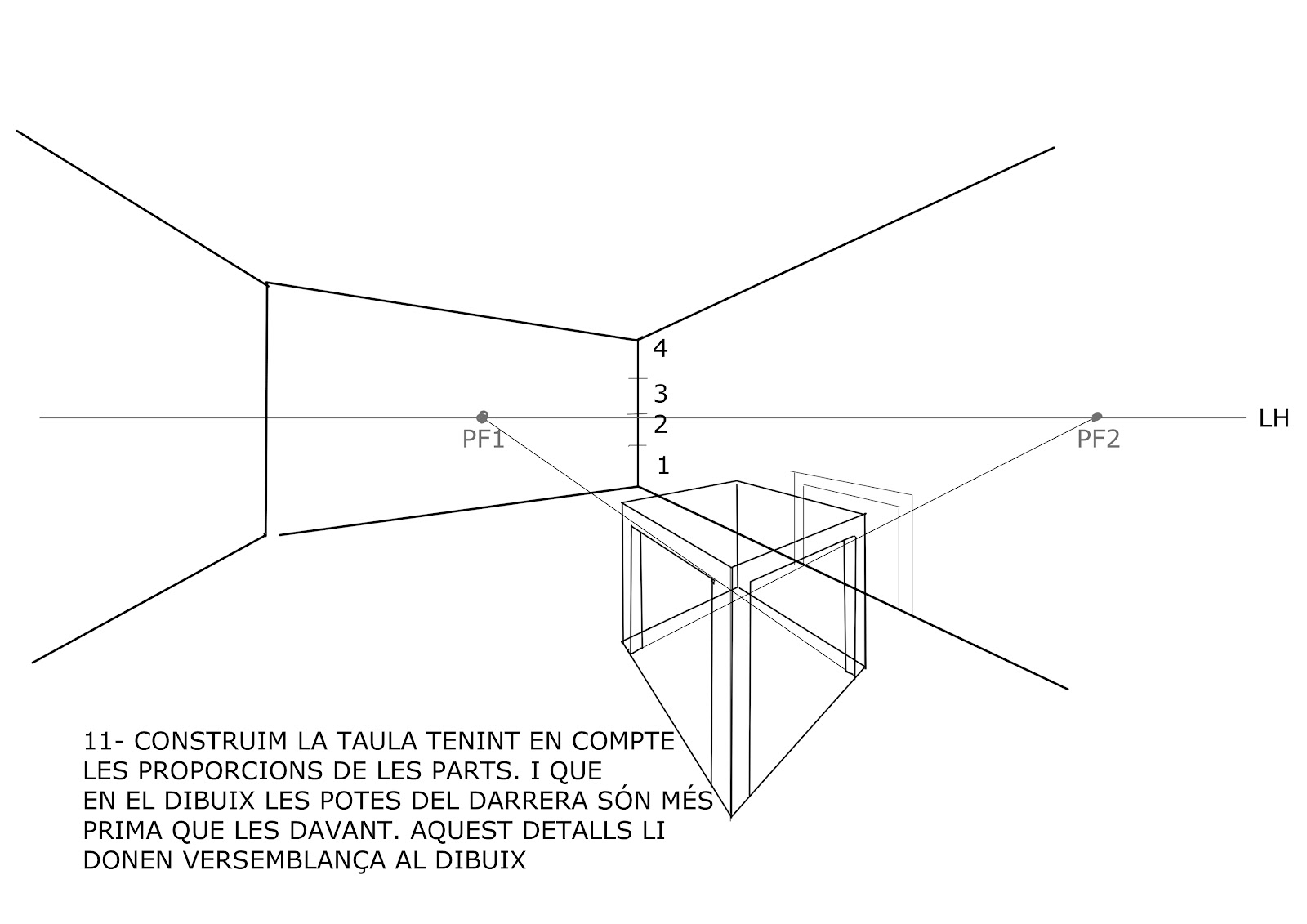 4
3
2
1
PF1
PF2
LH

11- CONSTRUIM LA TAULA TENINT EN COMPTE LES PROPORCIONS DE LES PARTS. I QUE EN EL DIBUIX LES POTES DEL DARRERA SÓN MÉS PRIMA QUE LES DAVANT. AQUEST DETALLS LI DONEN VERSEMBLANÇA AL DIBUIX