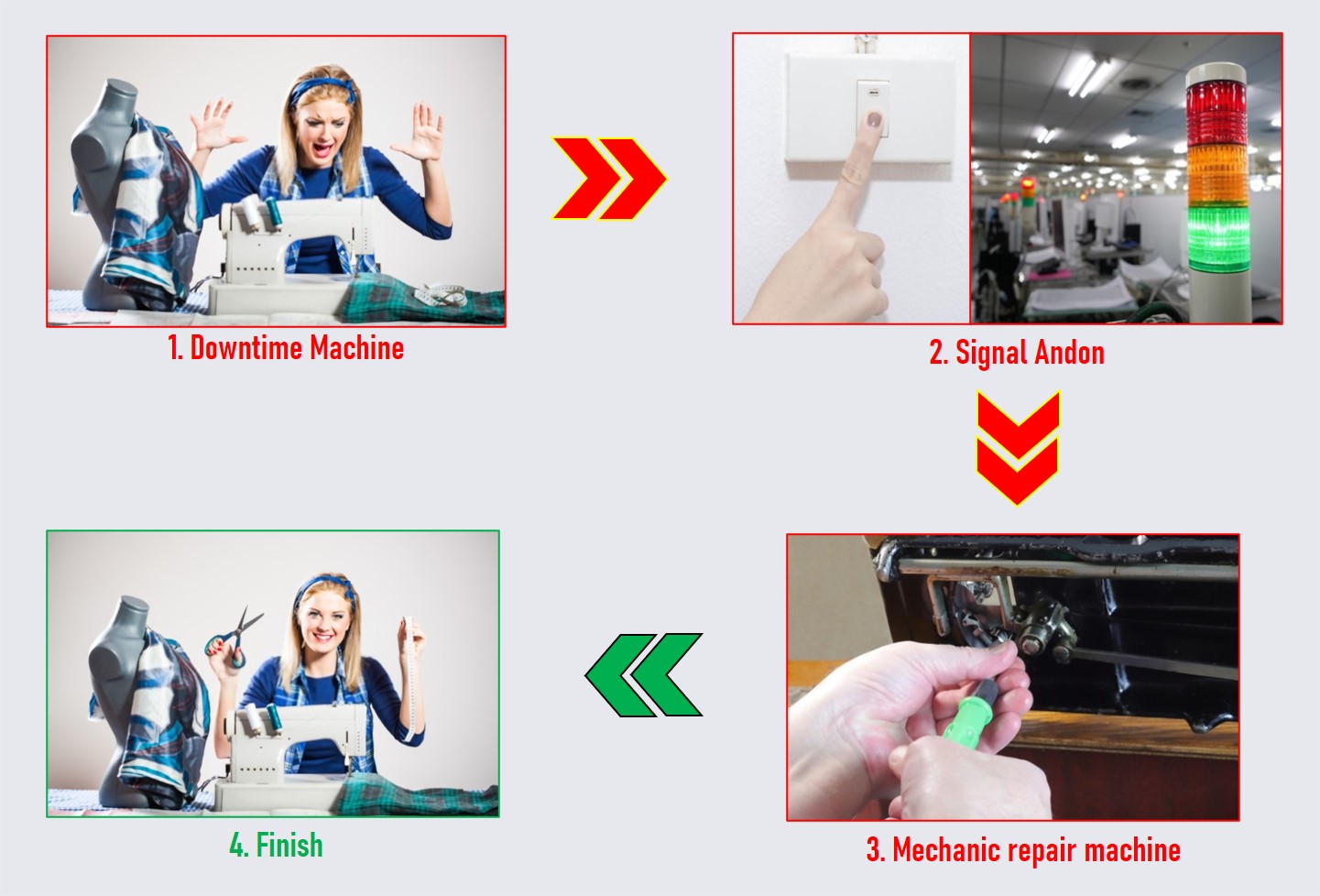 1. Downtime Machine

2. Signal Andon

3. Mechanic repair machine

4. Finish