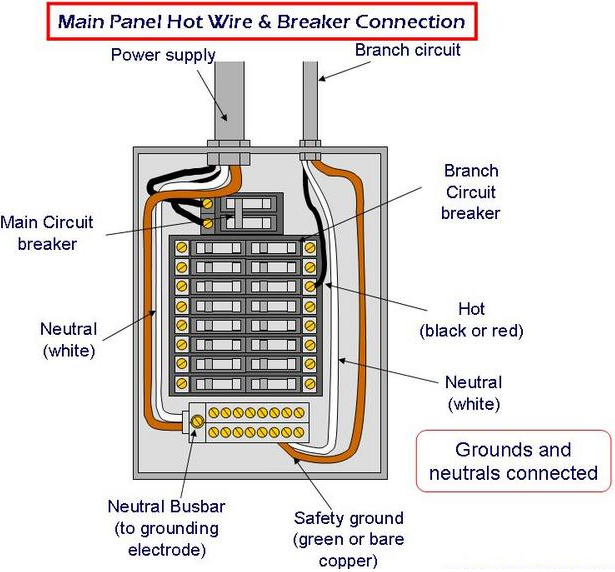 Main Panel Hot Wire & Breaker Connection

Power supply

Branch circuit

Branch Circuit breaker

Main Circuit breaker

Hot (black or red)

Neutral (white)

Neutral (white)

Grounds and neutrals connected

Neutral Busbar (to grounding electrode)

Safety ground (green or bare copper)