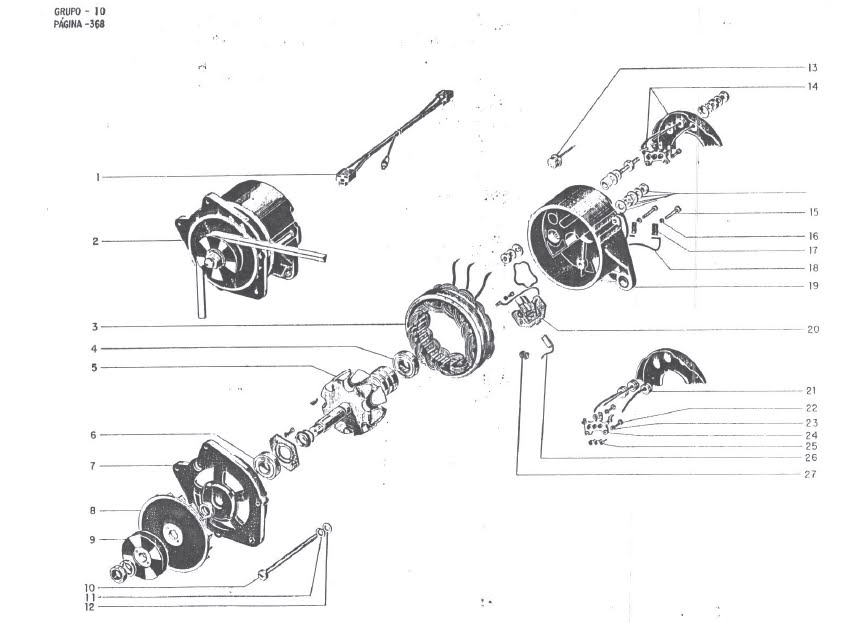 GRUPO - 10
PÁGINA -368

1
2
3
4
5
6
7
8
9
10
11
12

13
14
15
16
17
18
19
20
21
22
23
24
25
26
27