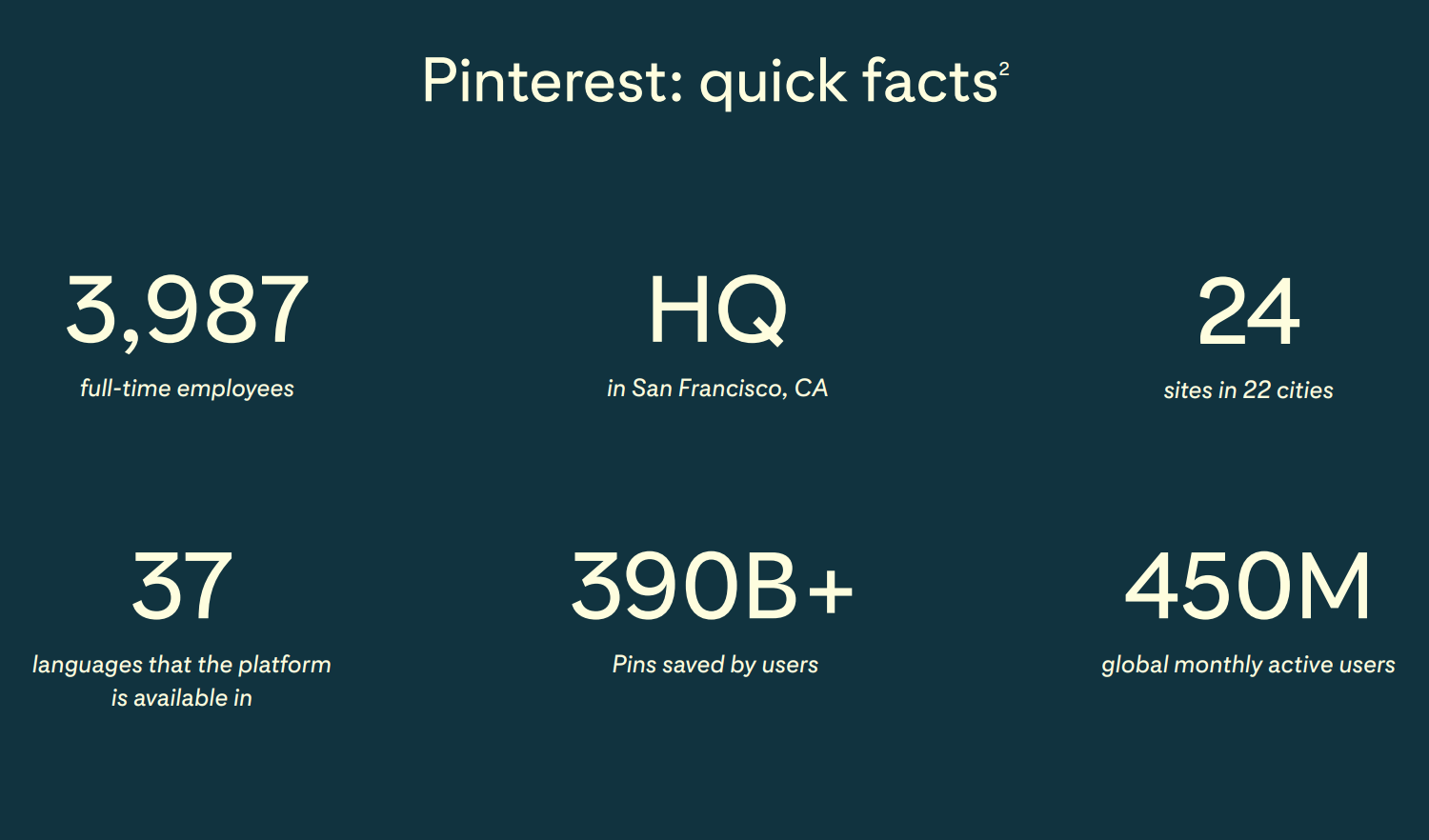 Pinterest: quick facts$^{2}$

3,987
full-time employees

HQ
in San Francisco, CA

24
sites in 22 cities

37
languages that the platform is available in

390B+
Pins saved by users

450M
global monthly active users