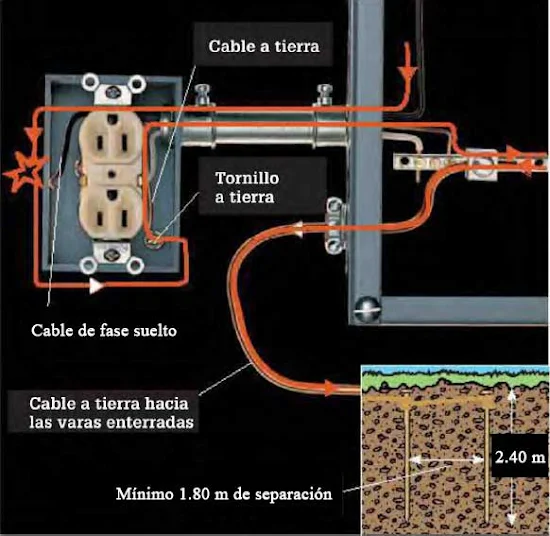 Cable a tierra

Tornillo a tierra

Cable de fase suelto

Cable a tierra hacia las varas enterradas

2.40 m

Mínimo 1.80 m de separación