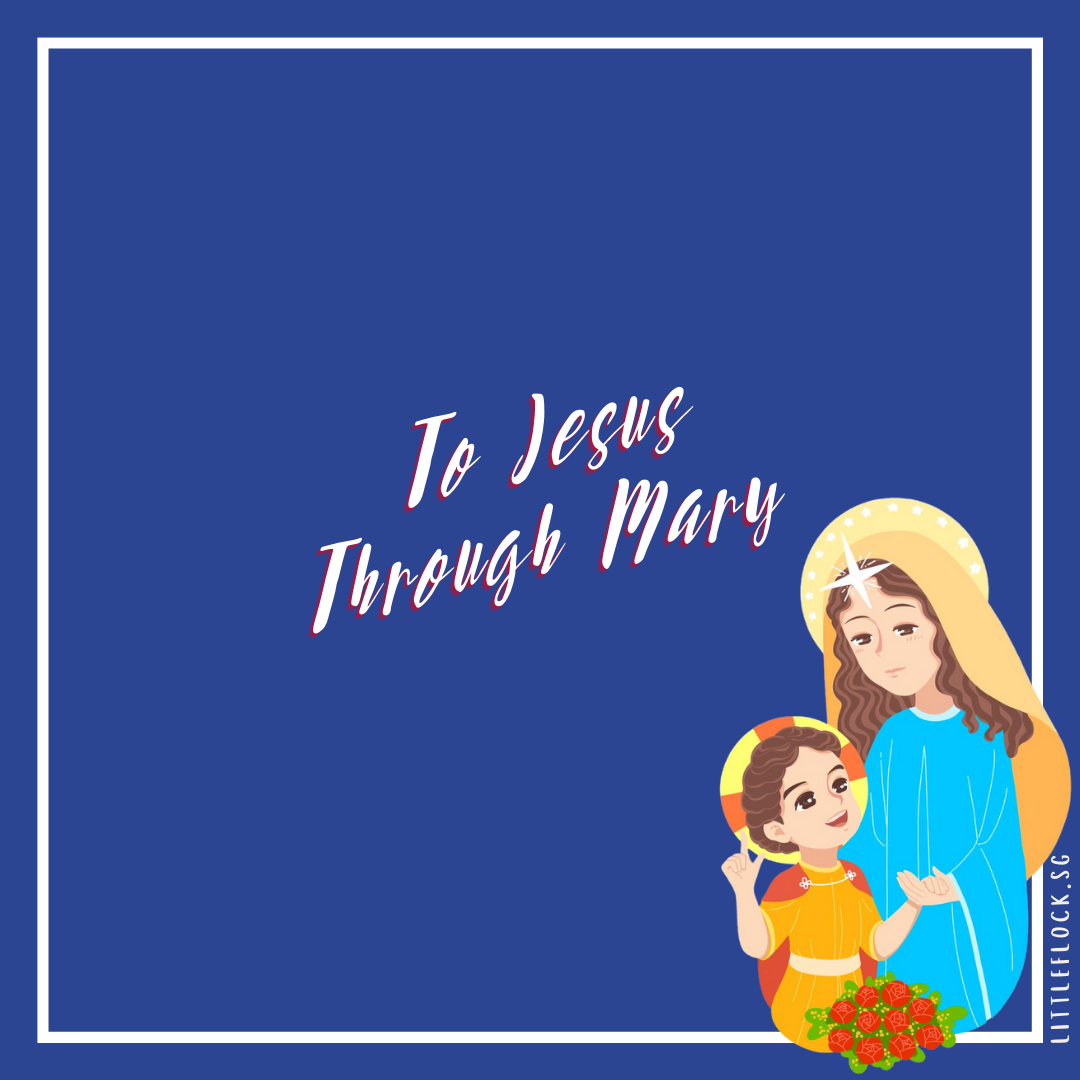 To Jesus
Through Mary

LITTLEFLOCK.SG