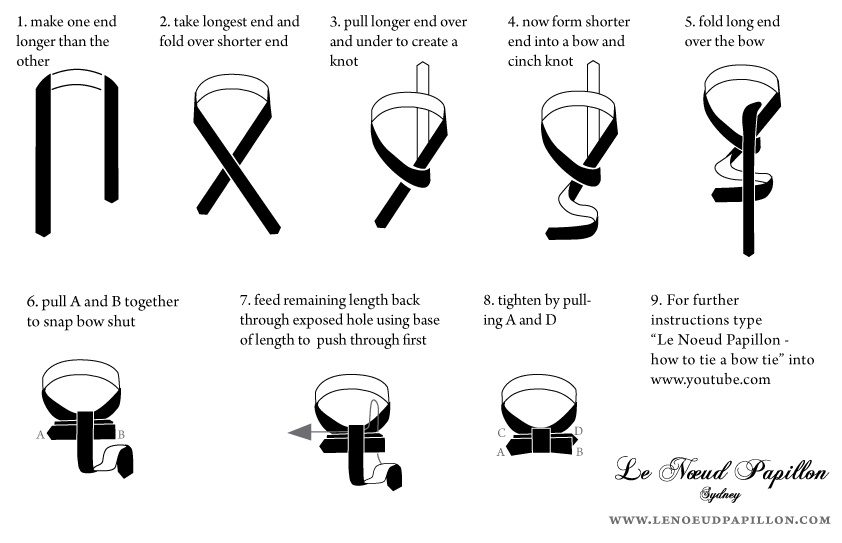 1. make one end longer than the other

2. take longest end and fold over shorter end

3. pull longer end over and under to create a knot

4. now form shorter end into a bow and cinch knot

5. fold long end over the bow

6. pull A and B together to snap bow shut

A B

7. feed remaining length back through exposed hole using base of length to push through first

8. tighten by pulling A and D

C D
A B

9. For further instructions type "Le Noeud Papillon - how to tie a bow tie" into www.youtube.com

Le Noeud Papillon
Sydney

WWW.LENOEUDPAPILLON.COM