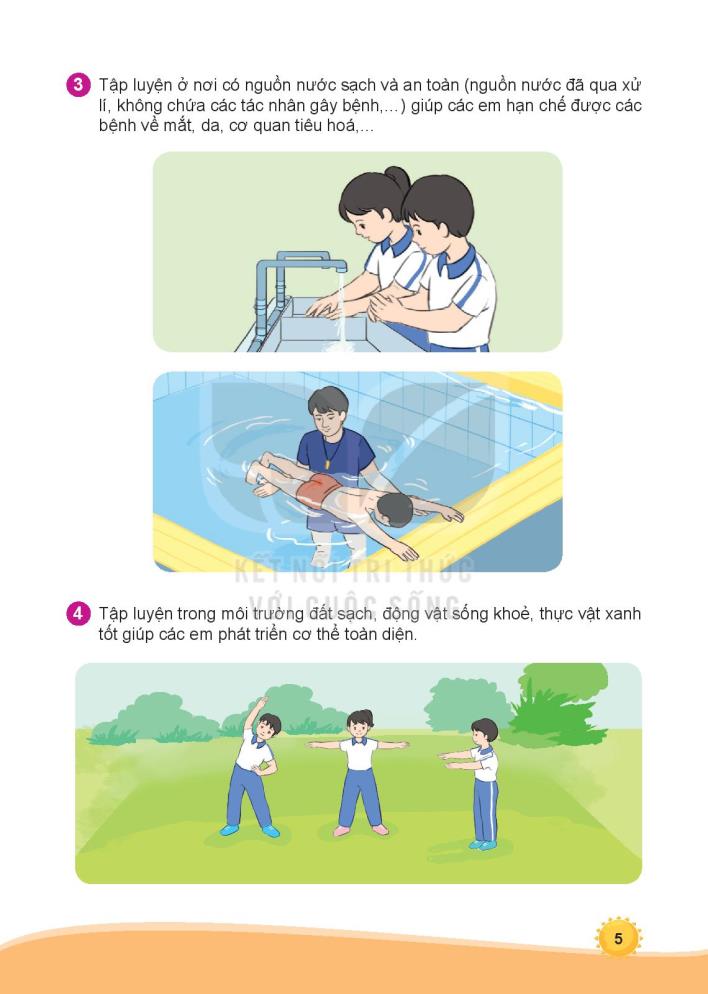 3 Tập luyện ở nơi có nguồn nước sạch và an toàn (nguồn nước đã qua xử lí, không chứa các tác nhân gây bệnh,...) giúp các em hạn chế được các bệnh về mắt, da, cơ quan tiêu hoá,...

KẾT NỐI TRI THỨC VỚI CUỘC SỐNG

4 Tập luyện trong môi trường đất sạch, động vật sống khoẻ, thực vật xanh tốt giúp các em phát triển cơ thể toàn diện.

5