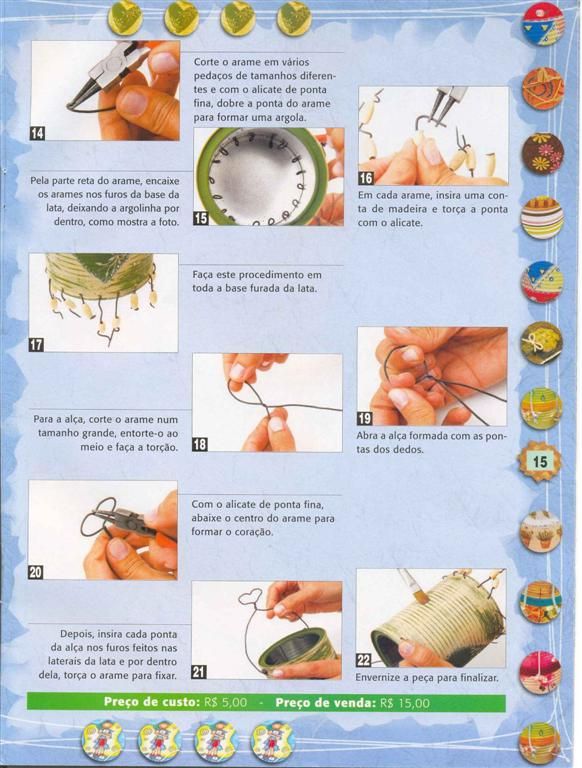 14

Corte o arame em vários pedaços de tamanhos diferentes e com o alicate de ponta fina, dobre a ponta do arame para formar uma argola.

Pela parte reta do arame, encaixe os arames nos furos da base da lata, deixando a argolinha por dentro, como mostra a foto.

15

16

Em cada arame, insira uma conta de madeira e torça a ponta com o alicate.

17

Faça este procedimento em toda a base furada da lata.

Para a alça, corte o arame num tamanho grande, entorte-o ao meio e faça a torção.

18

19

Abra a alça formada com as pontas dos dedos.

15

20

Com o alicate de ponta fina, abaixe o centro do arame para formar o coração.

Depois, insira cada ponta da alça nos furos feitos nas laterais da lata e por dentro dela, torça o arame para fixar.

21

22

Envernize a peça para finalizar.

Preço de custo: R$ 5,00 - Preço de venda: R$ 15,00