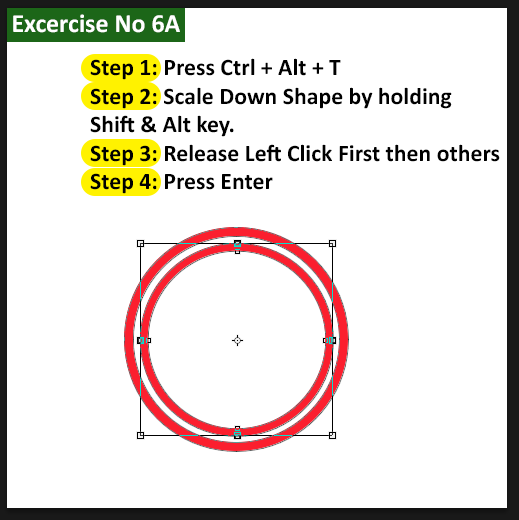 Excercise No 6A

Step 1: Press Ctrl + Alt + T
Step 2: Scale Down Shape by holding Shift & Alt key.
Step 3: Release Left Click First then others
Step 4: Press Enter