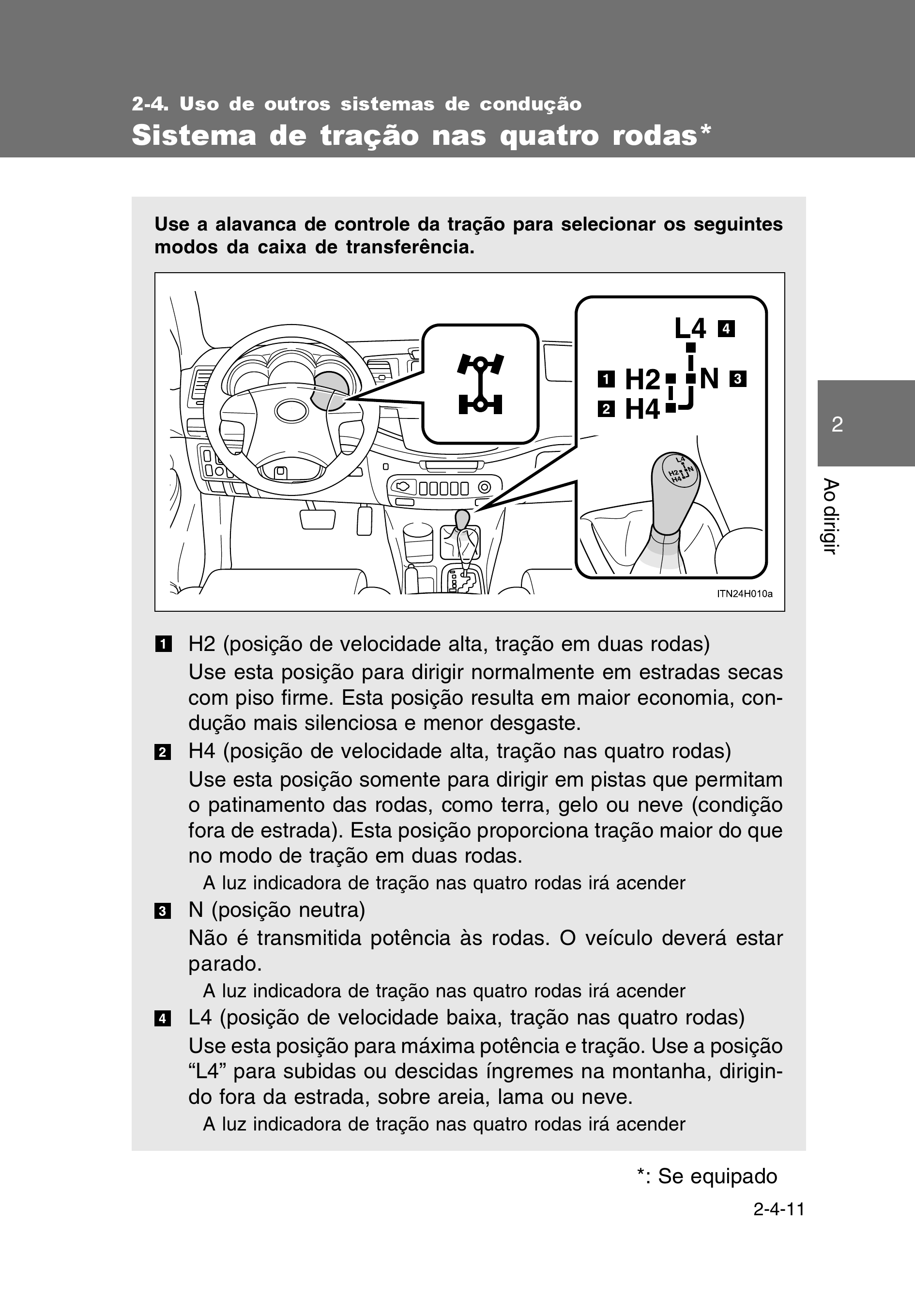 2-4. Uso de outros sistemas de condução
Sistema de tração nas quatro rodas*

Use a alavanca de controle da tração para selecionar os seguintes modos da caixa de transferência.

L4 4
1 H2 N 3
2 H4
L4 H2 N H4
ITN24H010a

1 H2 (posição de velocidade alta, tração em duas rodas)
Use esta posição para dirigir normalmente em estradas secas com piso firme. Esta posição resulta em maior economia, condução mais silenciosa e menor desgaste.

2 H4 (posição de velocidade alta, tração nas quatro rodas)
Use esta posição somente para dirigir em pistas que permitam o patinamento das rodas, como terra, gelo ou neve (condição fora de estrada). Esta posição proporciona tração maior do que no modo de tração em duas rodas.
A luz indicadora de tração nas quatro rodas irá acender

3 N (posição neutra)
Não é transmitida potência às rodas. O veículo deverá estar parado.
A luz indicadora de tração nas quatro rodas irá acender

4 L4 (posição de velocidade baixa, tração nas quatro rodas)
Use esta posição para máxima potência e tração. Use a posição “L4” para subidas ou descidas íngremes na montanha, dirigindo fora da estrada, sobre areia, lama ou neve.
A luz indicadora de tração nas quatro rodas irá acender

*: Se equipado

2-4-11

2

Ao dirigir