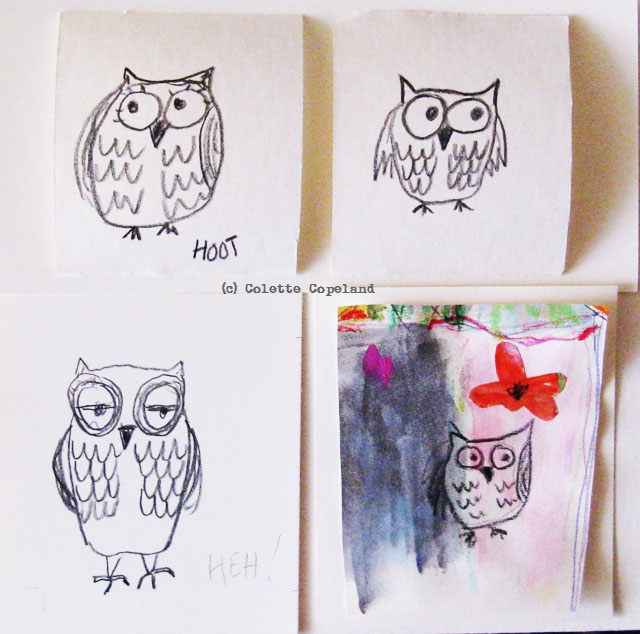 HOOT

(c) Colette Copeland

HEH!