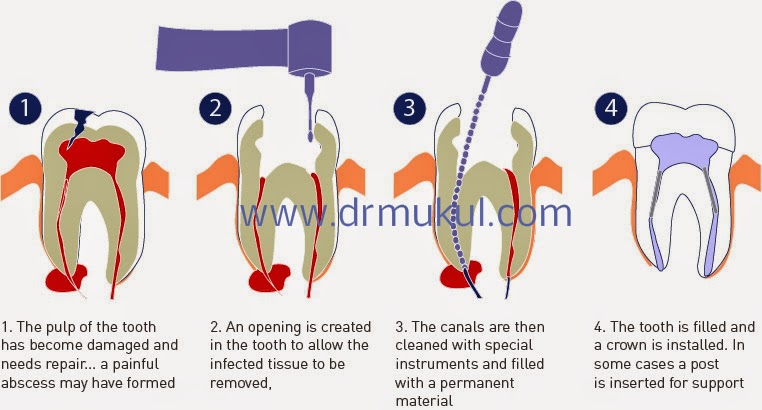 1

2

3

4

www.drmukul.com

1. The pulp of the tooth has become damaged and needs repair... a painful abscess may have formed

2. An opening is created in the tooth to allow the infected tissue to be removed,

3. The canals are then cleaned with special instruments and filled with a permanent material

4. The tooth is filled and a crown is installed. In some cases a post is inserted for support