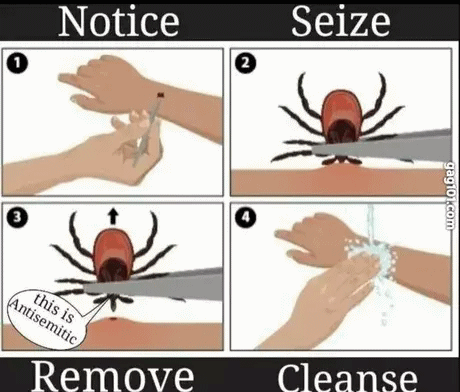 Notice

Seize

1

2

gag101.com

3

this is Antisemitic

4

Remove

Cleanse