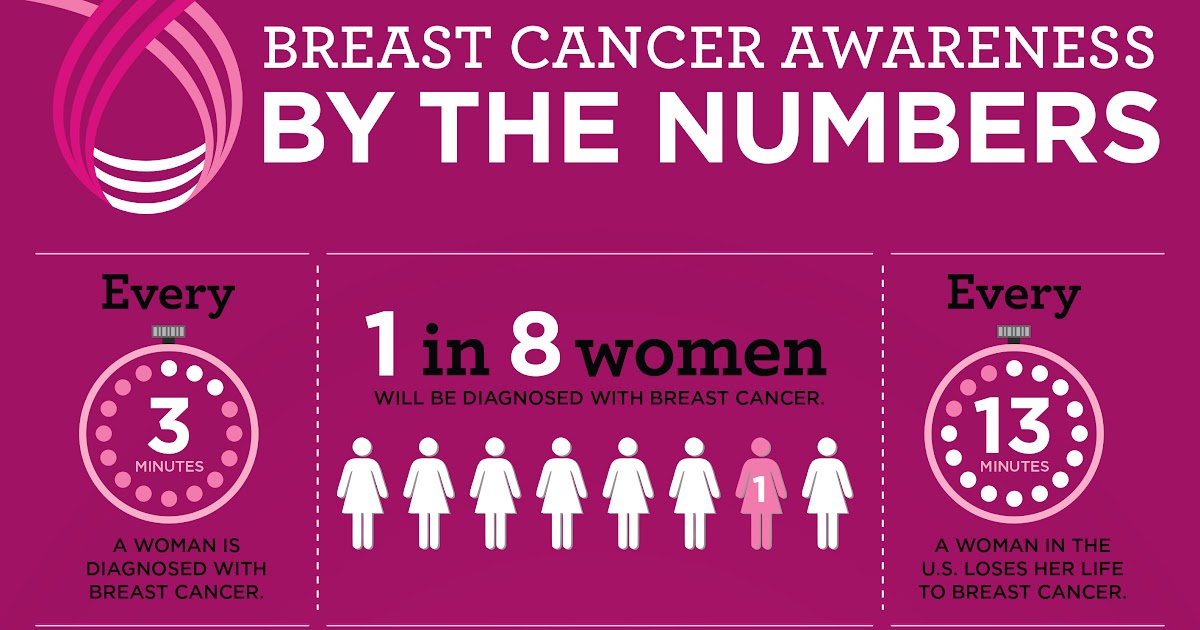 BREAST CANCER AWARENESS
BY THE NUMBERS

Every
3
MINUTES
A WOMAN IS DIAGNOSED WITH BREAST CANCER.

1 in 8 women
WILL BE DIAGNOSED WITH BREAST CANCER.
1

Every
13
MINUTES
A WOMAN IN THE U.S. LOSES HER LIFE TO BREAST CANCER.