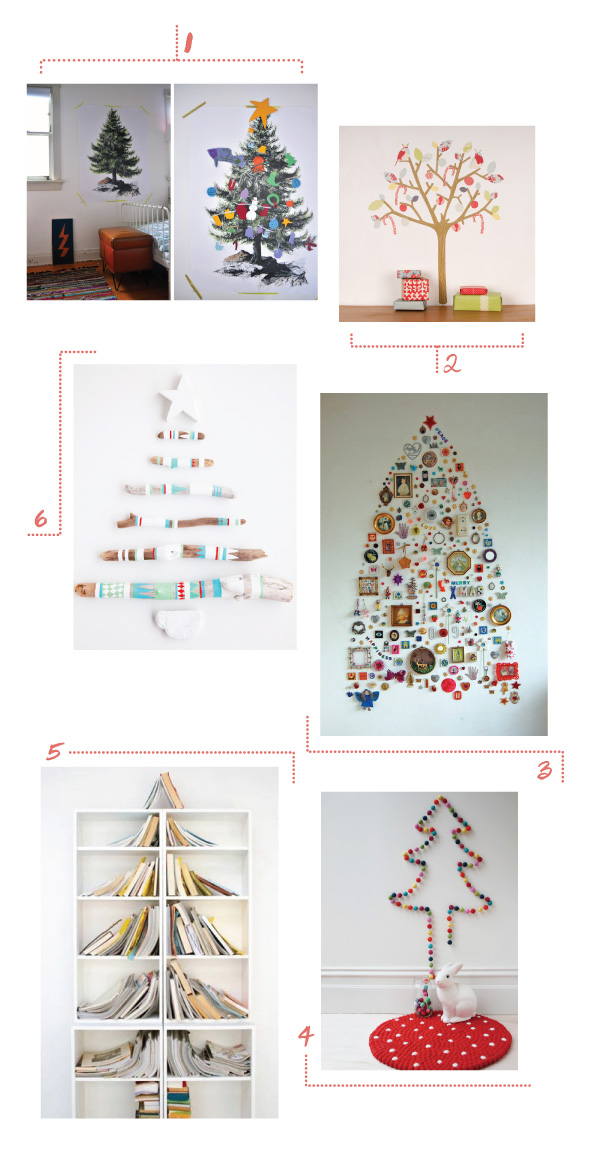 1

2

6

3

5

4