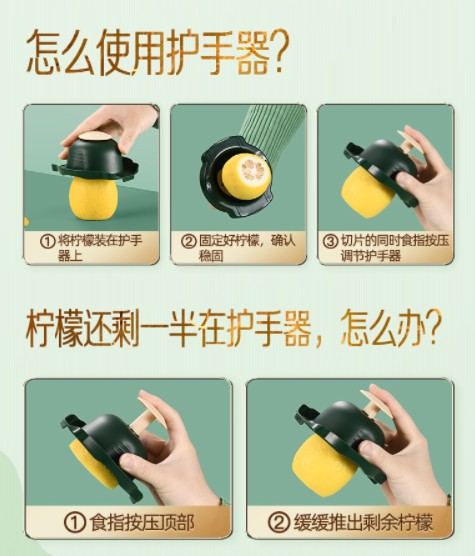 怎么使用护手器?

① 将柠檬装在护手器上

② 固定好柠檬，确认稳固

③ 切片的同时食指按压调节护手器

柠檬还剩一半在护手器，怎么办?

① 食指按压顶部

② 缓缓推出剩余柠檬