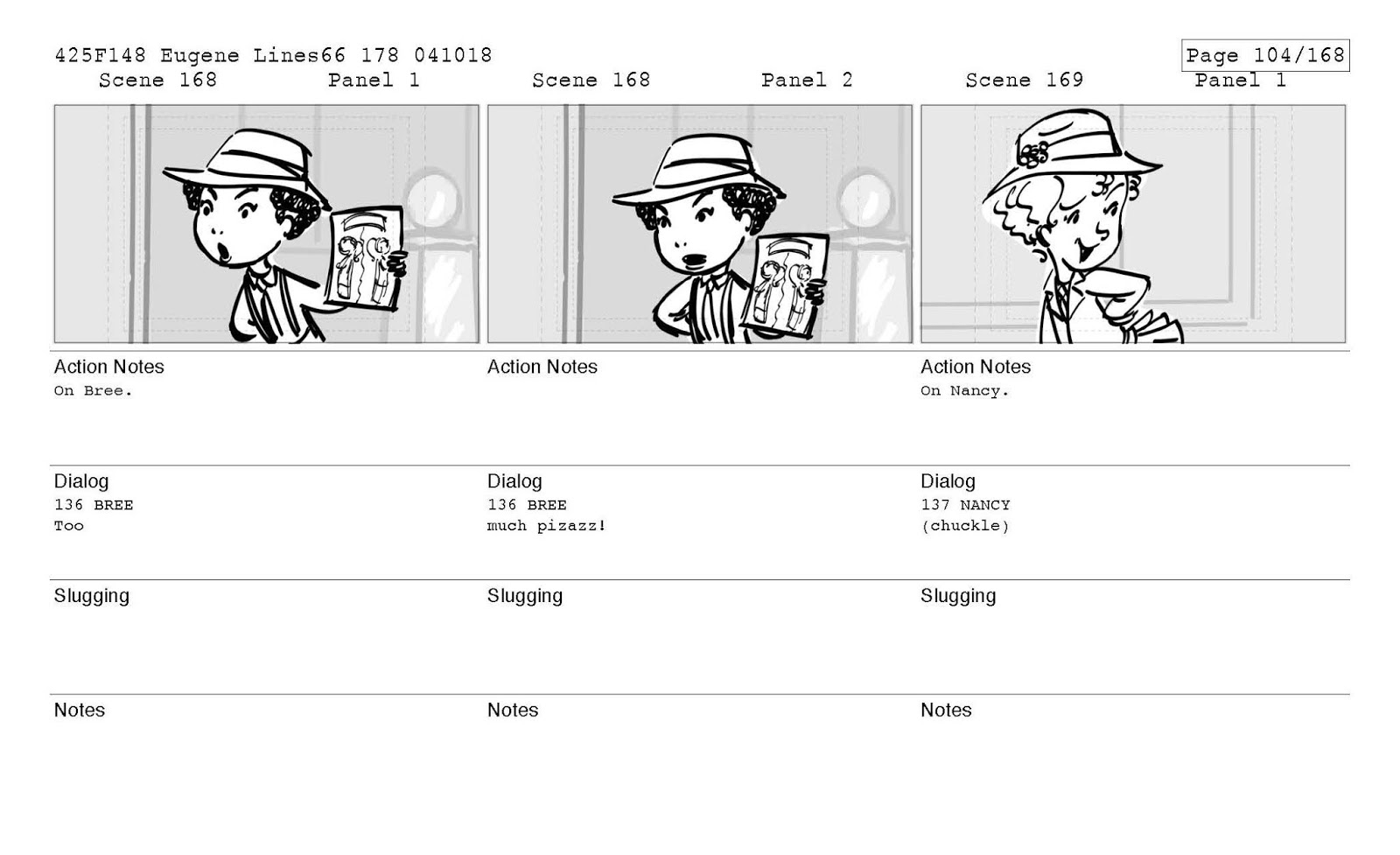 425F148 Eugene Lines66 178 041018

Page 104/168

Scene 168 Panel 1

Action Notes
On Bree.

Dialog
136 BREE
Too

Slugging

Notes

Scene 168 Panel 2

Action Notes

Dialog
136 BREE
much pizazz!

Slugging

Notes

Scene 169 Panel 1

Action Notes
On Nancy.

Dialog
137 NANCY
(chuckle)

Slugging

Notes