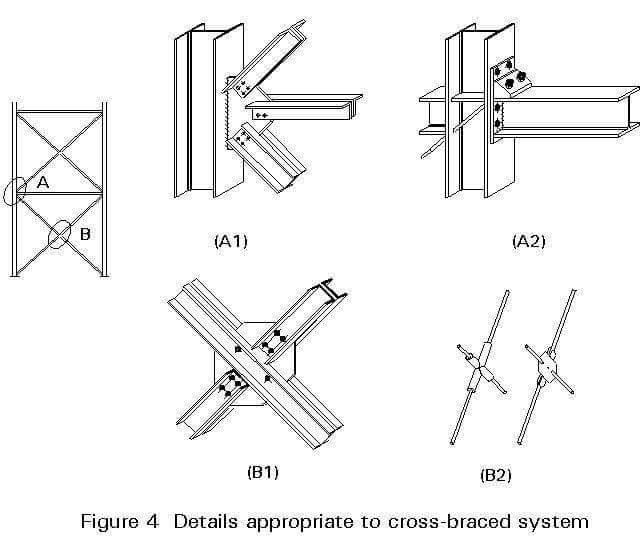 A

B

(A1)

(A2)

(B1)

(B2)

Figure 4 Details appropriate to cross-braced system