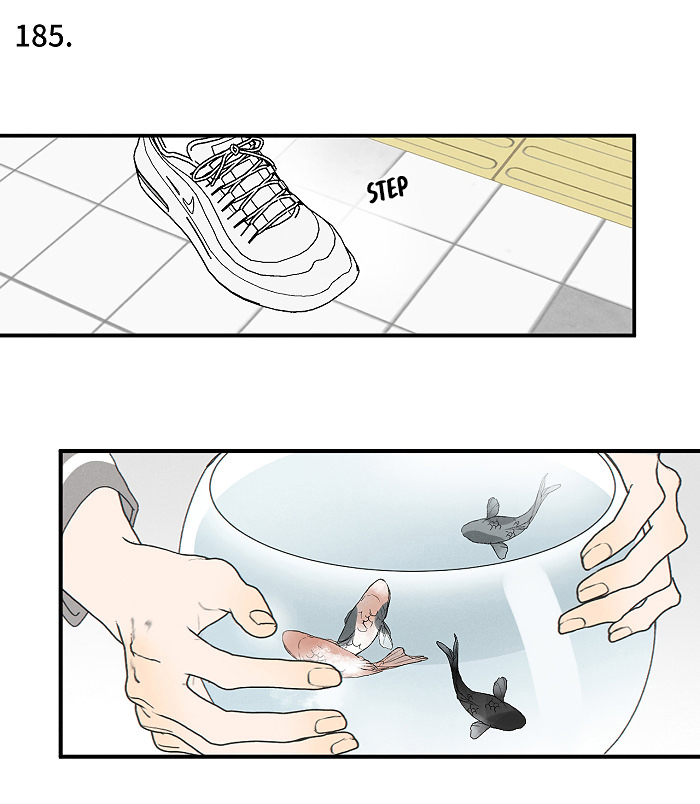 185.

STEP