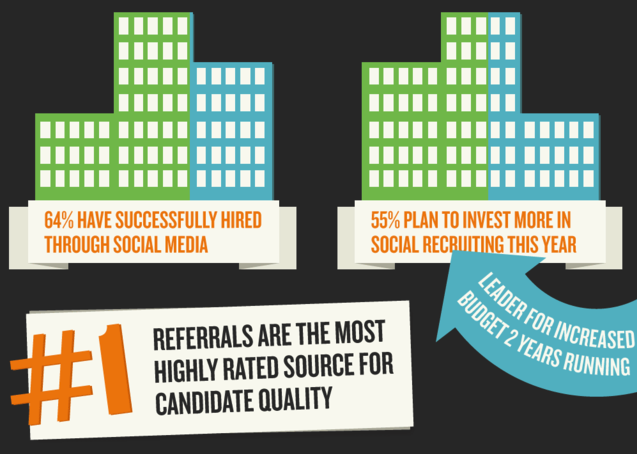 64% HAVE SUCCESSFULLY HIRED THROUGH SOCIAL MEDIA

55% PLAN TO INVEST MORE IN SOCIAL RECRUITING THIS YEAR

LEADER FOR INCREASED BUDGET 2 YEARS RUNNING

#1

REFERRALS ARE THE MOST HIGHLY RATED SOURCE FOR CANDIDATE QUALITY