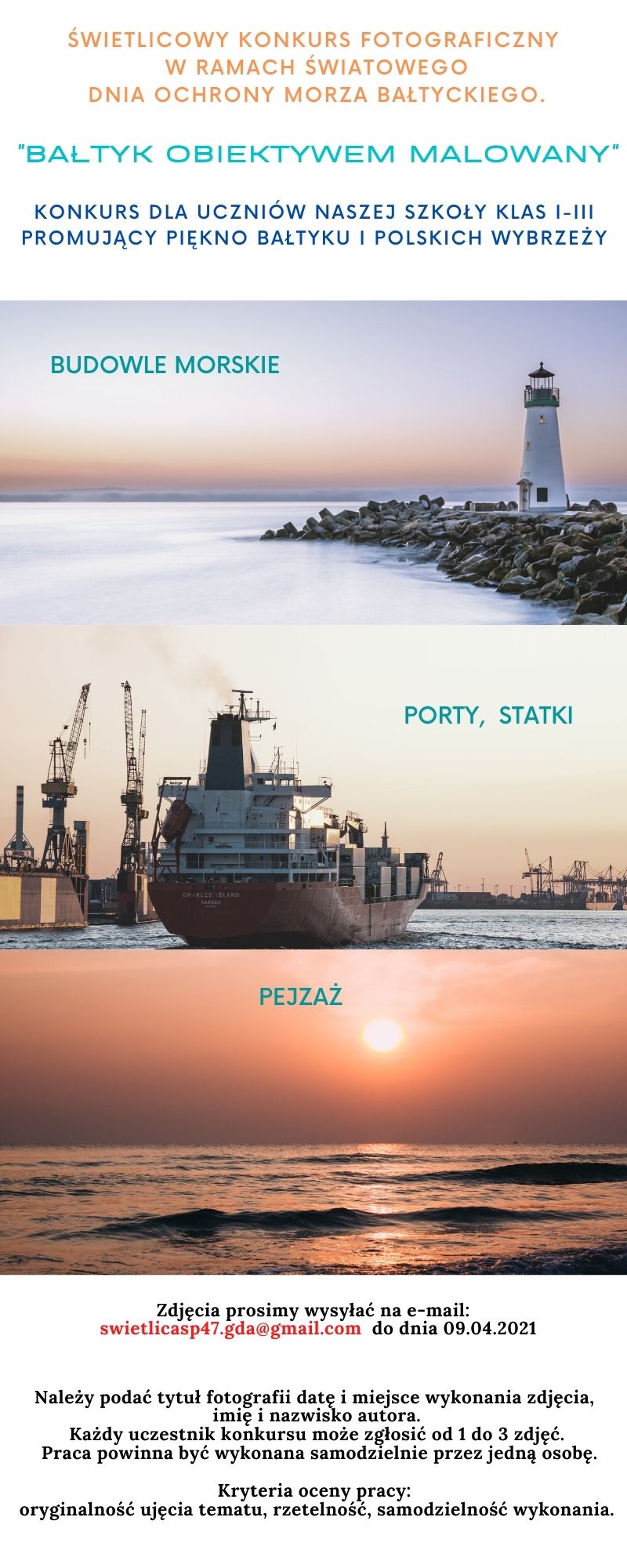 ŚWIETLICOWY KONKURS FOTOGRAFICZNY
W RAMACH ŚWIATOWEGO
DNIA OCHRONY MORZA BAŁTYCKIEGO.

"BAŁTYK OBIEKTYWEM MALOWANY"

KONKURS DLA UCZNIÓW NASZEJ SZKOŁY KLAS I-III
PROMUJĄCY PIĘKNO BAŁTYKU I POLSKICH WYBRZEŻY

BUDOWLE MORSKIE

PORTY, STATKI

CHARLES ISLAND
NASSAU

PEJZAŻ

Zdjęcia prosimy wysyłać na e-mail:
swietlicasp47.gda@gmail.com do dnia 09.04.2021

Należy podać tytuł fotografii datę i miejsce wykonania zdjęcia, imię i nazwisko autora.
Każdy uczestnik konkursu może zgłosić od 1 do 3 zdjęć.
Praca powinna być wykonana samodzielnie przez jedną osobę.

Kryteria oceny pracy:
oryginalność ujęcia tematu, rzetelność, samodzielność wykonania.