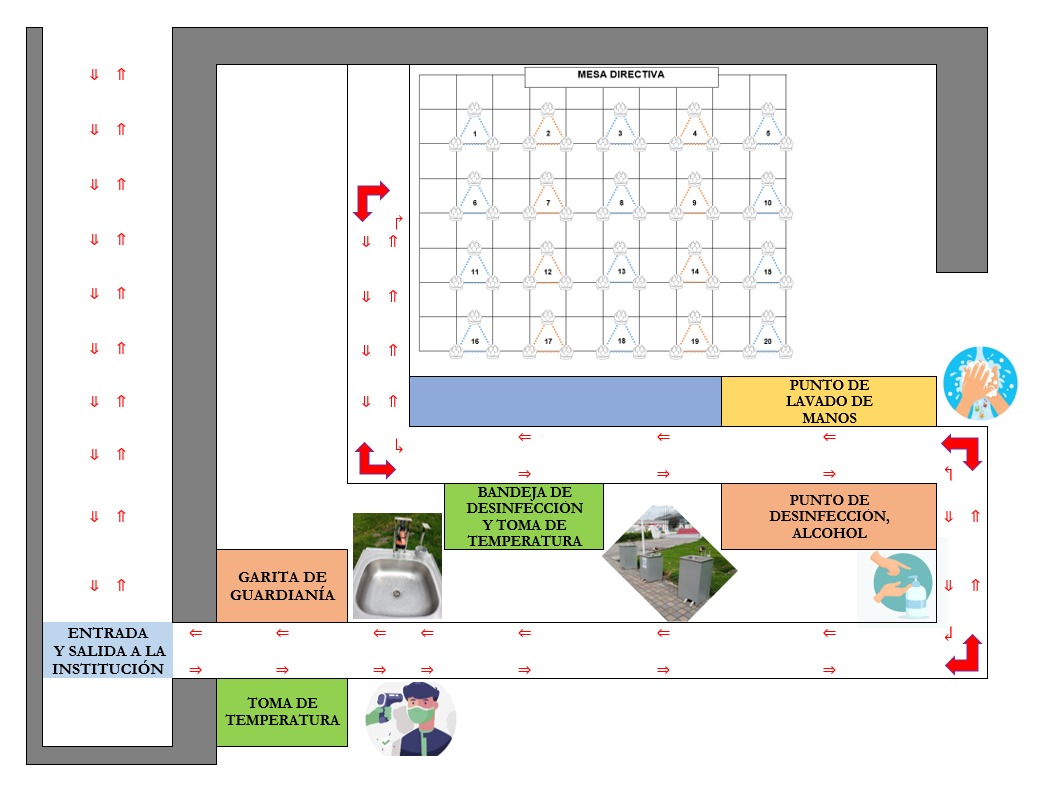 MESA DIRECTIVA

1 2 3 4 5
6 7 8 9 10
11 12 13 14 15
16 17 18 19 20

PUNTO DE LAVADO DE MANOS

BANDEJA DE DESINFECCIÓN Y TOMA DE TEMPERATURA

PUNTO DE DESINFECCIÓN, ALCOHOL

GARITA DE GUARDIANÍA

ENTRADA Y SALIDA A LA INSTITUCIÓN

TOMA DE TEMPERATURA