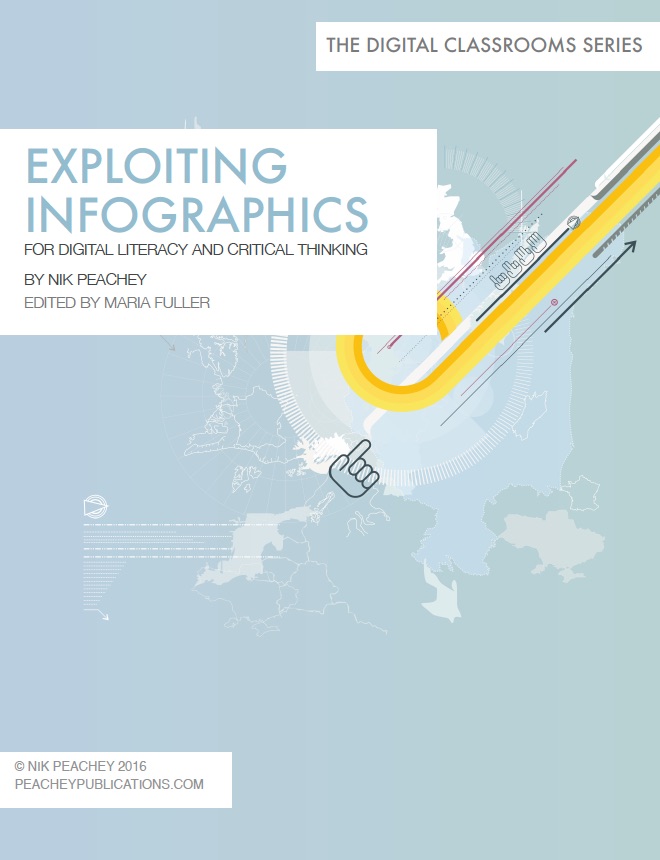 THE DIGITAL CLASSROOMS SERIES

EXPLOITING INFOGRAPHICS

FOR DIGITAL LITERACY AND CRITICAL THINKING

BY NIK PEACHEY

EDITED BY MARIA FULLER

© NIK PEACHEY 2016
PEACHEYPUBLICATIONS.COM