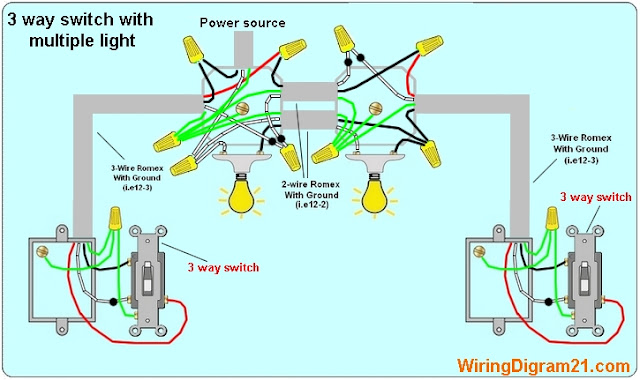 3 way switch with multiple light

Power source

3-Wire Romex With Ground (i.e12-3)

2-wire Romex With Ground (i.e12-2)

3-Wire Romex With Ground (i.e12-3)

3 way switch

3 way switch

WiringDigram21.com