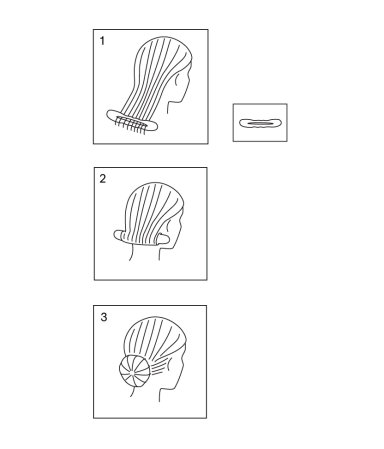 1

2

3