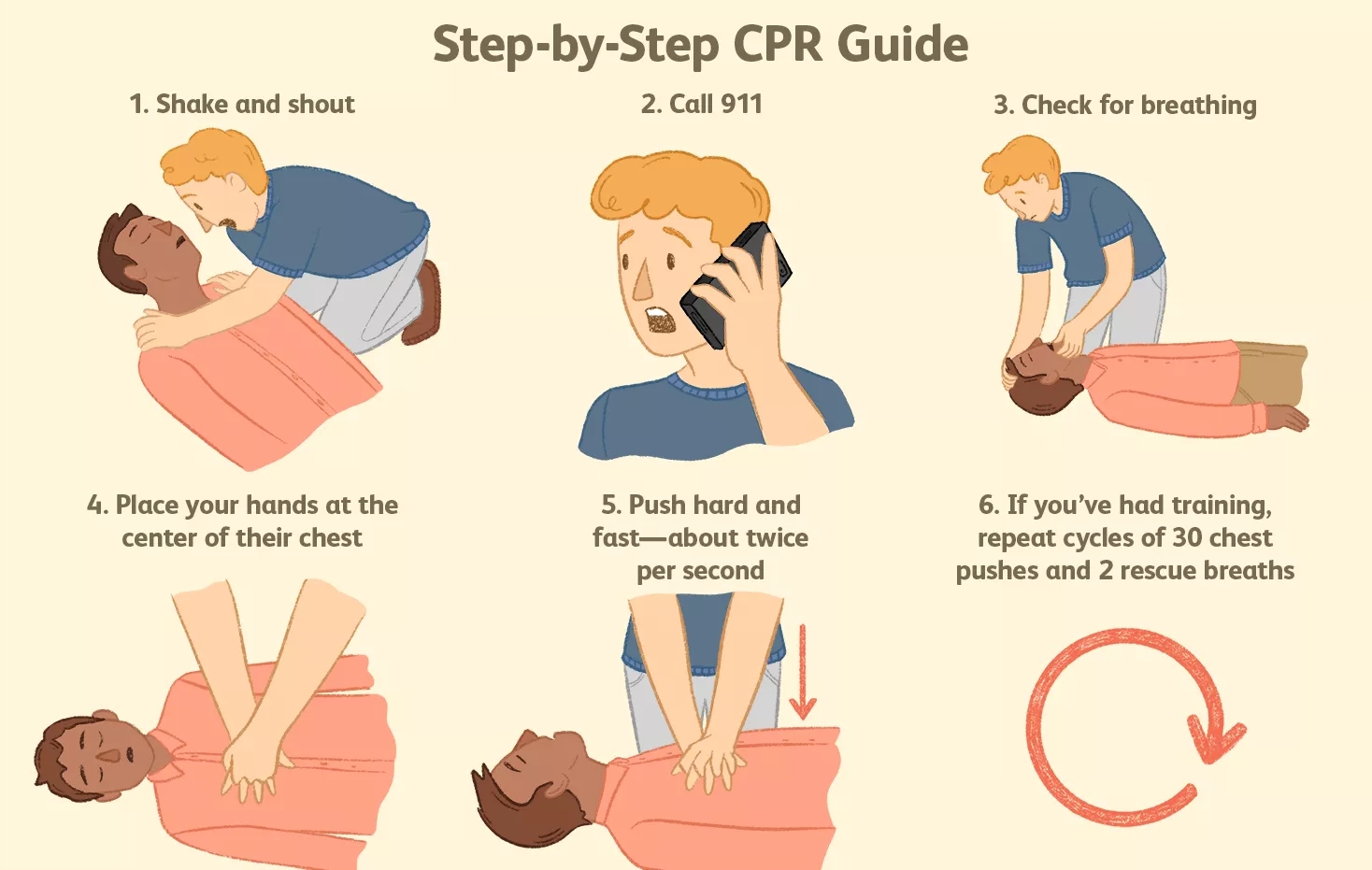 Step-by-Step CPR Guide

1. Shake and shout

2. Call 911

3. Check for breathing

4. Place your hands at the center of their chest

5. Push hard and fast—about twice per second

6. If you've had training, repeat cycles of 30 chest pushes and 2 rescue breaths