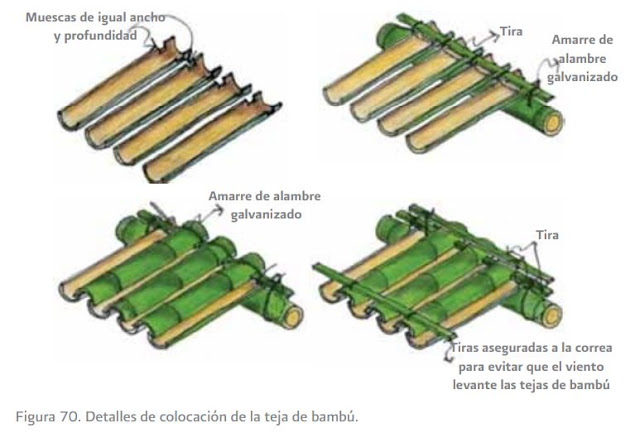 Muescas de igual ancho y profundidad

Tira

Amarre de alambre galvanizado

Amarre de alambre galvanizado

Tira

Tiras aseguradas a la correa para evitar que el viento levante las tejas de bambú

Figura 70. Detalles de colocación de la teja de bambú.