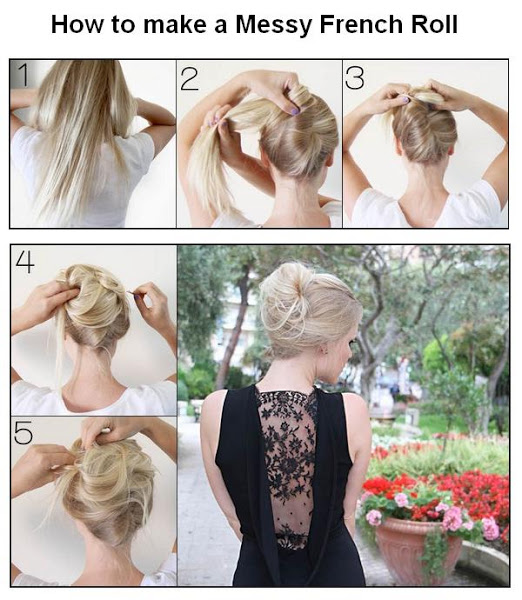 How to make a Messy French Roll

1

2

3

4

5