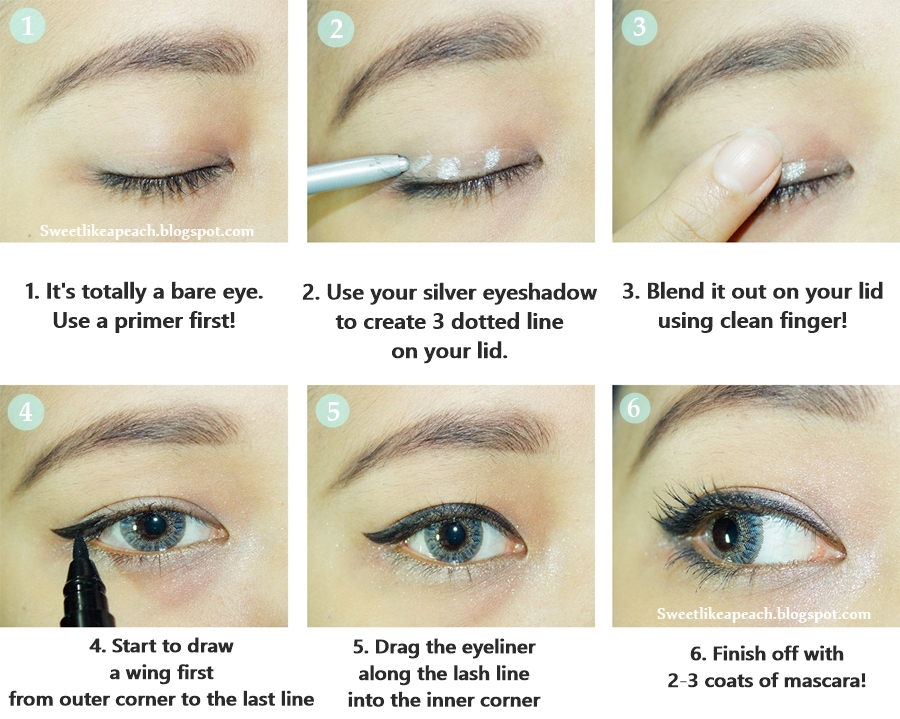 1

Sweetlikeapeach.blogspot.com

2

3

1. It's totally a bare eye. Use a primer first!

2. Use your silver eyeshadow to create 3 dotted line on your lid.

3. Blend it out on your lid using clean finger!

4

5

6

Sweetlikeapeach.blogspot.com

4. Start to draw a wing first from outer corner to the last line

5. Drag the eyeliner along the lash line into the inner corner

6. Finish off with 2-3 coats of mascara!