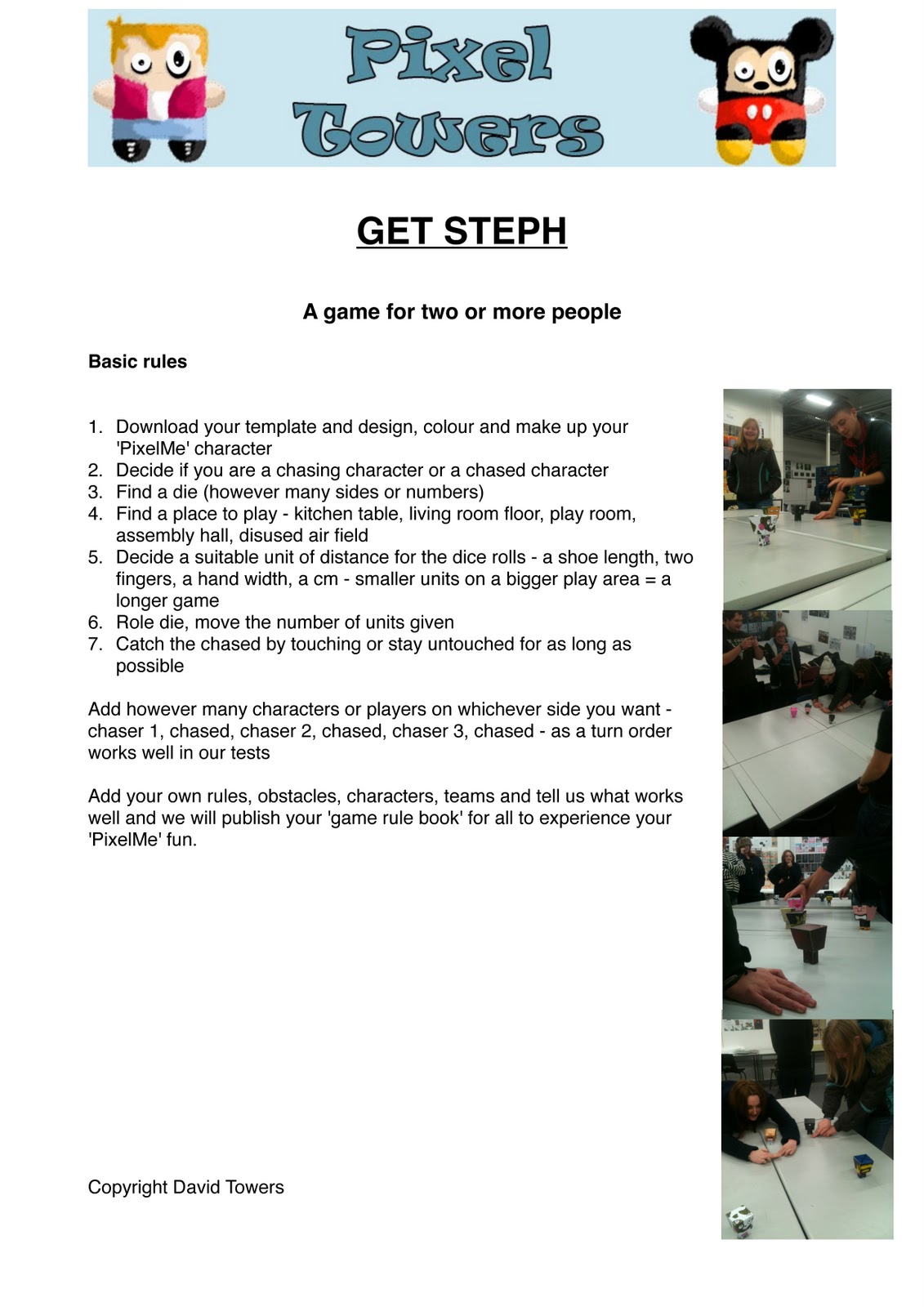 Pixel Towers

GET STEPH

A game for two or more people

Basic rules

1. Download your template and design, colour and make up your 'PixelMe' character
2. Decide if you are a chasing character or a chased character
3. Find a die (however many sides or numbers)
4. Find a place to play - kitchen table, living room floor, play room, assembly hall, disused air field
5. Decide a suitable unit of distance for the dice rolls - a shoe length, two fingers, a hand width, a cm - smaller units on a bigger play area = a longer game
6. Role die, move the number of units given
7. Catch the chased by touching or stay untouched for as long as possible

Add however many characters or players on whichever side you want - chaser 1, chased, chaser 2, chased, chaser 3, chased - as a turn order works well in our tests

Add your own rules, obstacles, characters, teams and tell us what works well and we will publish your 'game rule book' for all to experience your 'PixelMe' fun.

Copyright David Towers