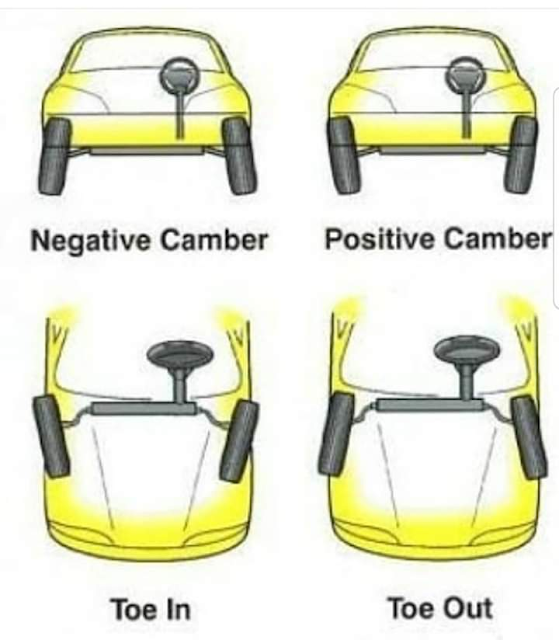 Negative Camber

Positive Camber

Toe In

Toe Out