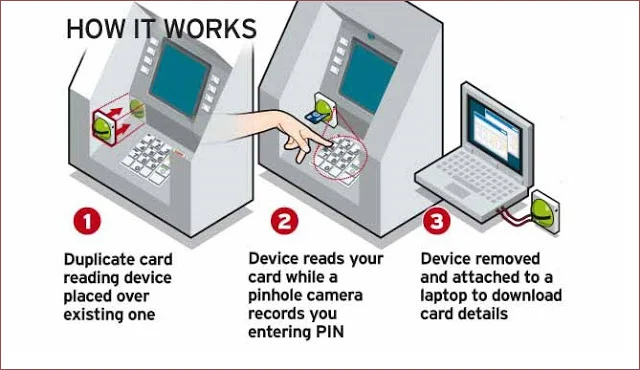 HOW IT WORKS

1

Duplicate card reading device placed over existing one

2

Device reads your card while a pinhole camera records you entering PIN

3

Device removed and attached to a laptop to download card details