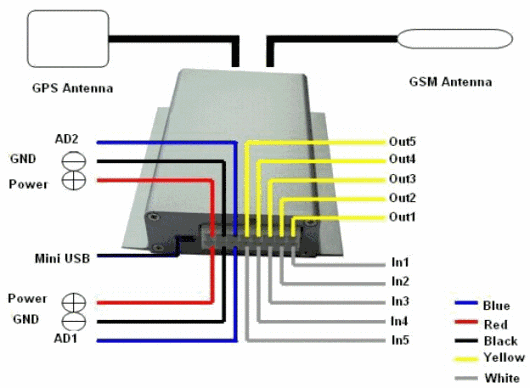 GPS Antenna

GSM Antenna

AD2
GND
Power

Mini USB

Power
GND
AD1

Out5
Out4
Out3
Out2
Out1

In1
In2
In3
In4
In5

Blue
Red
Black
Yellow
White