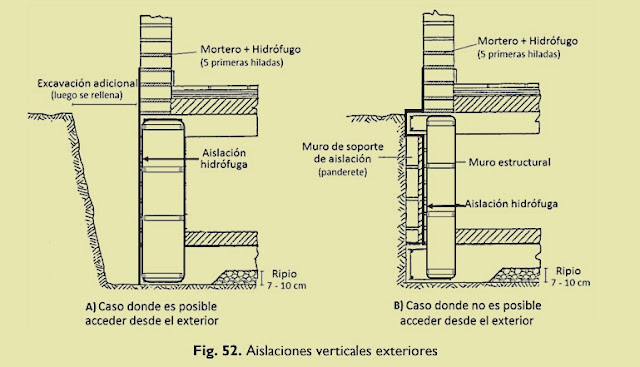 Mortero + Hidrófugo
(5 primeras hiladas)

Excavación adicional
(luego se rellena)

Aislación
hidrófuga

Ripio
7 - 10 cm

A) Caso donde es posible acceder desde el exterior

Mortero + Hidrófugo
(5 primeras hiladas)

Muro de soporte de aislación
(panderete)

Muro estructural

Aislación hidrófuga

Ripio
7 - 10 cm

B) Caso donde no es posible acceder desde el exterior

Fig. 52. Aislaciones verticales exteriores