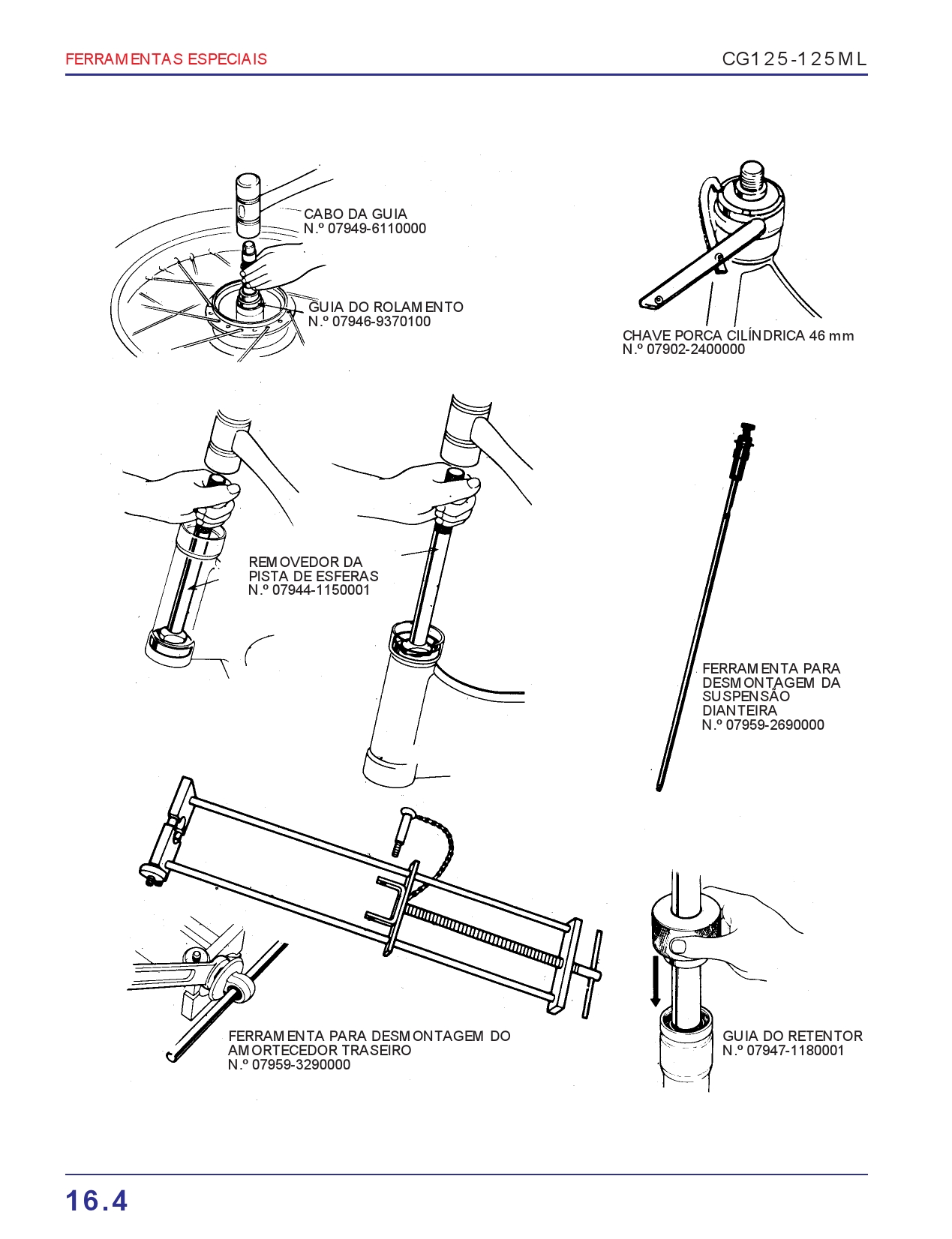 FERRAMENTAS ESPECIAIS

CG125-125ML

CABO DA GUIA
N.º 07949-6110000

GUIA DO ROLAMENTO
N.º 07946-9370100

CHAVE PORCA CILÍNDRICA 46 mm
N.º 07902-2400000

REMOVEDOR DA
PISTA DE ESFERAS
N.º 07944-1150001

FERRAMENTA PARA
DESMONTAGEM DA
SUSPENSÃO
DIANTEIRA
N.º 07959-2690000

FERRAMENTA PARA DESMONTAGEM DO
AMORTECEDOR TRASEIRO
N.º 07959-3290000

GUIA DO RETENTOR
N.º 07947-1180001

16.4