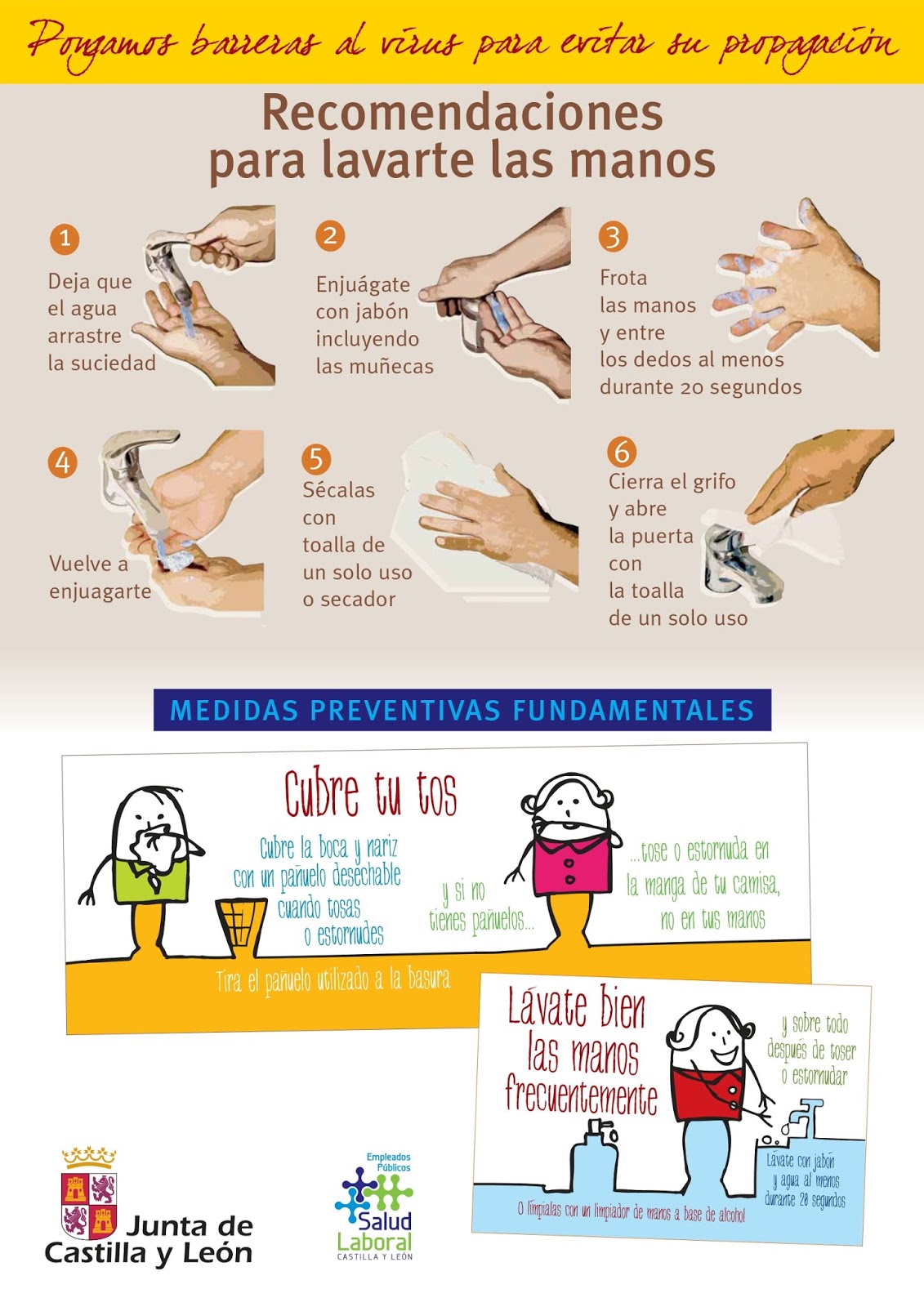 Pongamos barreras al virus para evitar su propagación

Recomendaciones para lavarte las manos

1
Deja que el agua arrastre la suciedad

2
Enjuágate con jabón incluyendo las muñecas

3
Frota las manos y entre los dedos al menos durante 20 segundos

4
Vuelve a enjuagarte

5
Sécalas con toalla de un solo uso o secador

6
Cierra el grifo y abre la puerta con la toalla de un solo uso

MEDIDAS PREVENTIVAS FUNDAMENTALES

Cubre tu tos

Cubre la boca y nariz con un pañuelo desechable cuando tosas o estornudes

y si no tienes pañuelos...

...tose o estornuda en la manga de tu camisa, no en tus manos

Tira el pañuelo utilizado a la basura

Lávate bien las manos frecuentemente

y sobre todo después de toser o estornudar

Lávate con jabón y agua al menos durante 20 segundos

O límpialas con un limpiador de manos a base de alcohol

Junta de Castilla y León

Empleados Públicos
Salud Laboral
CASTILLA Y LEÓN