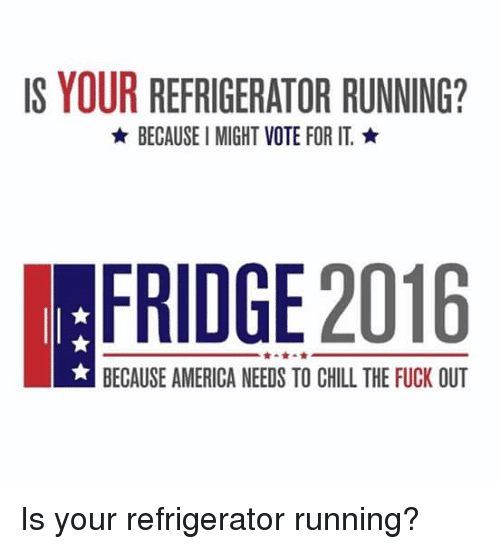 IS YOUR REFRIGERATOR RUNNING?

★ BECAUSE I MIGHT VOTE FOR IT. ★

FRIDGE 2016

BECAUSE AMERICA NEEDS TO CHILL THE FUCK OUT

Is your refrigerator running?