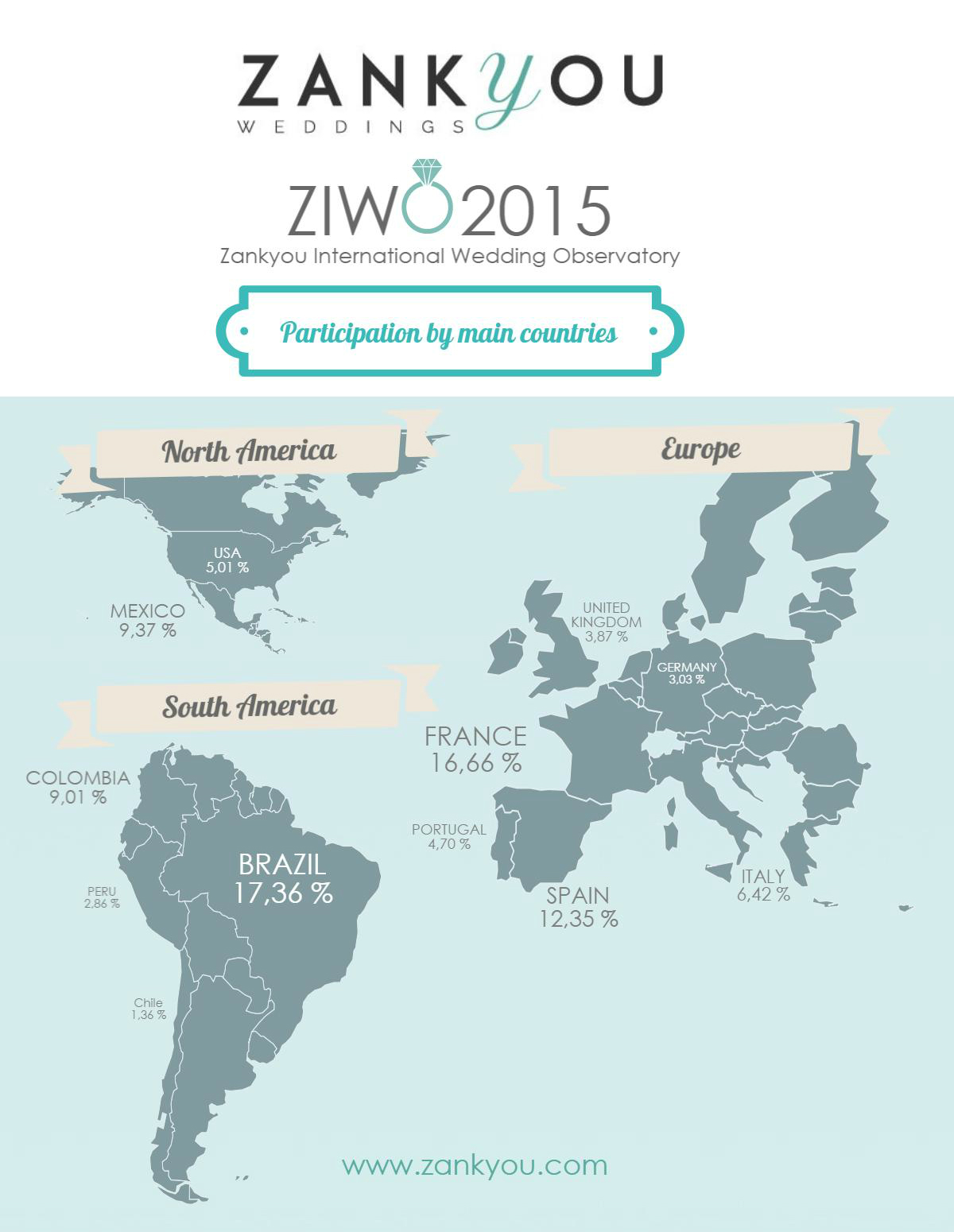 ZANKYOU
WEDDINGS

ZIWO2015
Zankyou International Wedding Observatory

Participation by main countries

North America

USA
5,01 %

MEXICO
9,37 %

Europe

UNITED KINGDOM
3,87 %

GERMANY
3,03 %

FRANCE
16,66 %

PORTUGAL
4,70 %

SPAIN
12,35 %

ITALY
6,42 %

South America

COLOMBIA
9,01 %

BRAZIL
17,36 %

PERU
2,86 %

Chile
1,36 %

www.zankyou.com