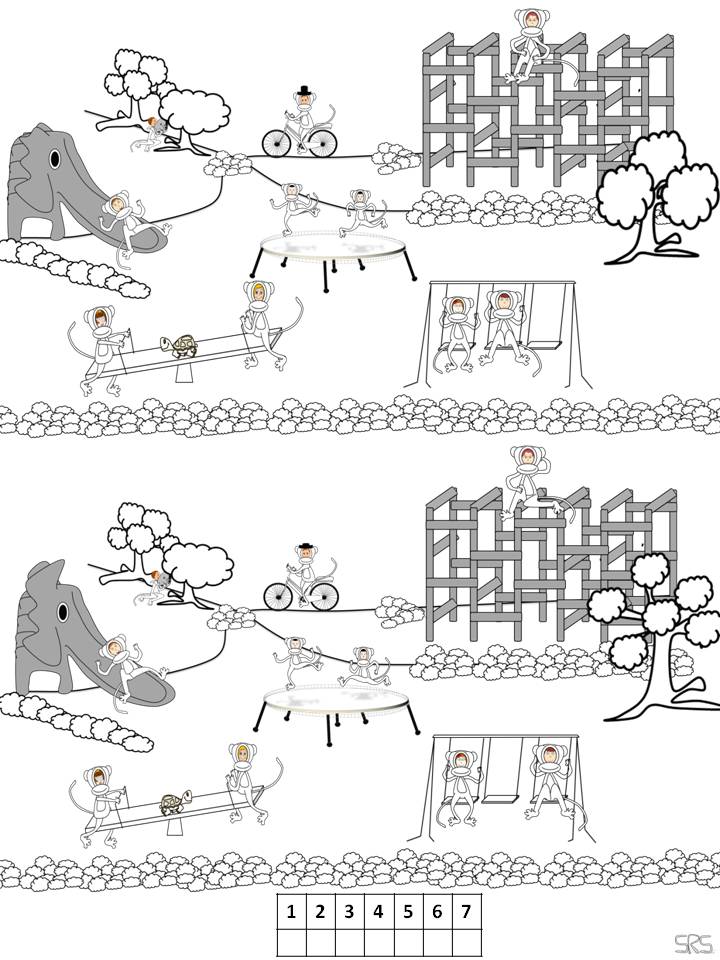 | 1 | 2 | 3 | 4 | 5 | 6 | 7 |
|---|---|---|---|---|---|---|
|  |  |  |  |  |  |  |

SRS