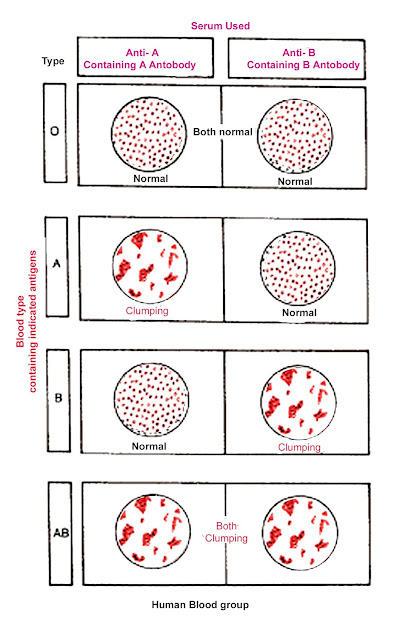 Serum Used

Type

Anti- A
Containing A Antobody

Anti- B
Containing B Antobody

Blood type
containing indicated antigens

O

Both normal

Normal

Normal

A

Clumping

Normal

B

Normal

Clumping

AB

Both
Clumping

Human Blood group