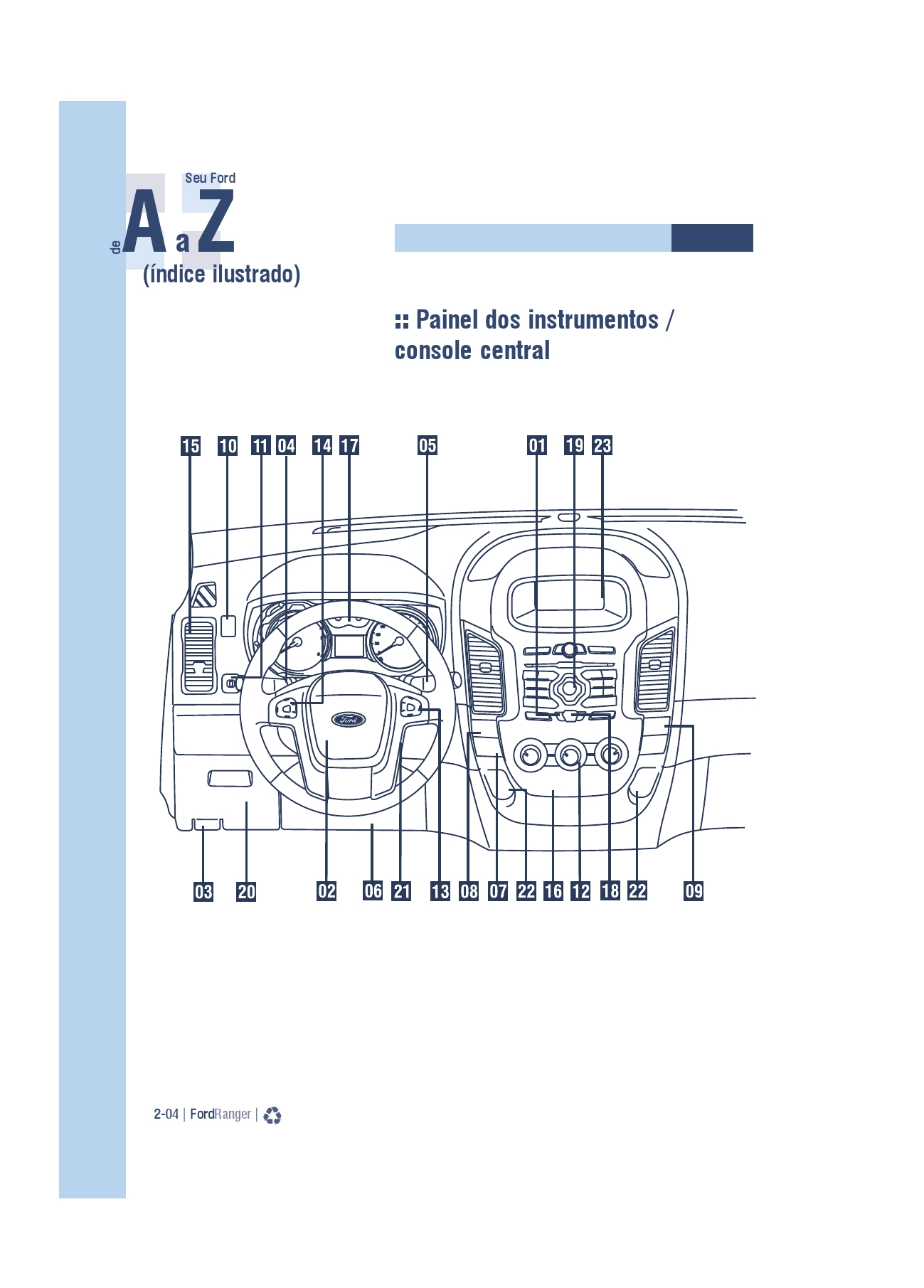 Seu Ford
de A a Z
(índice ilustrado)

:: Painel dos instrumentos / console central

15 10 11 04 14 17 05 01 19 23

Ford

03 20 02 06 21 13 08 07 22 16 12 18 22 09

2-04 | FordRanger |