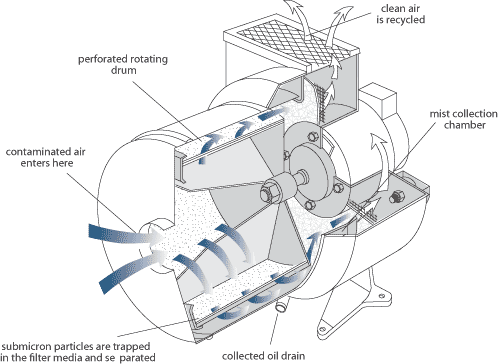 clean air
is recycled

perforated rotating
drum

mist collection
chamber

contaminated air
enters here

submicron particles are trapped
in the filter media and se parated

collected oil drain