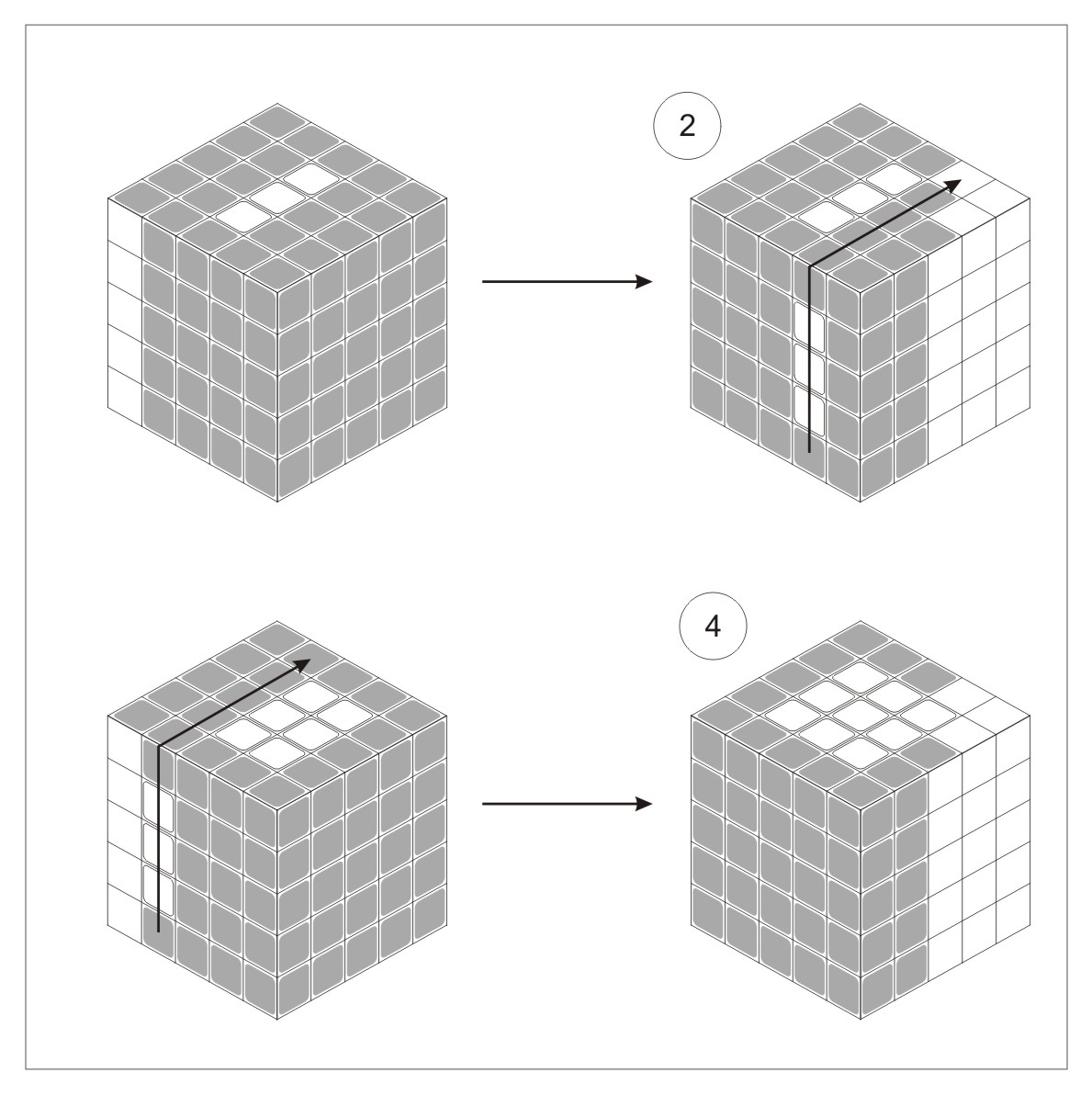 2

4