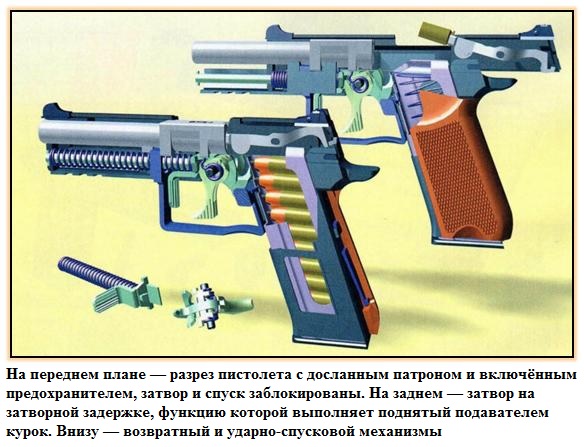 На переднем плане — разрез пистолета с досланным патроном и включённым предохранителем, затвор и спуск заблокированы. На заднем — затвор на затворной задержке, функцию которой выполняет поднятый подавателем курок. Внизу — возвратный и ударно-спусковой механизмы